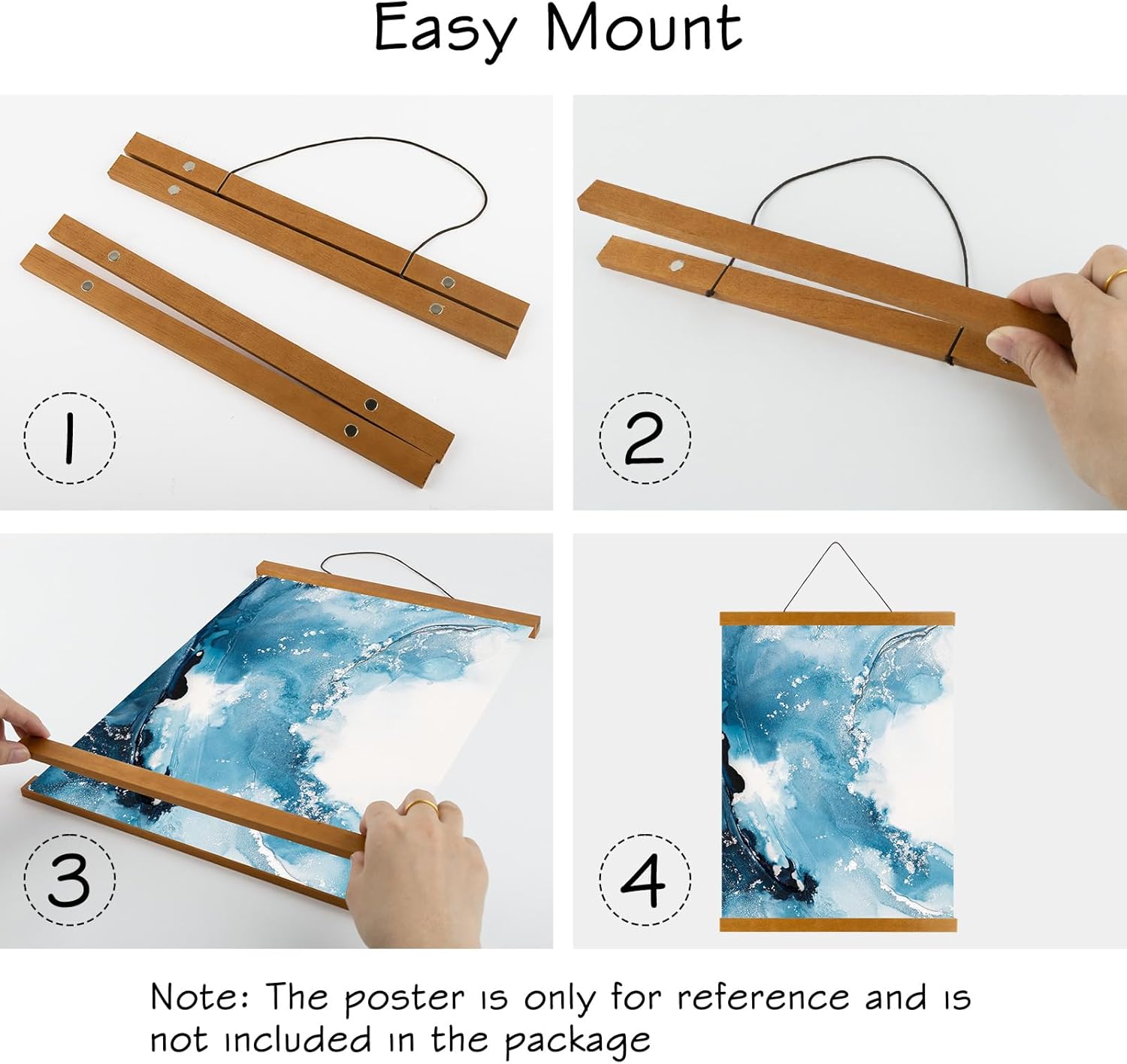 Easy Mount

1

2

3

4

Note: The poster is only for reference and is not included in the package