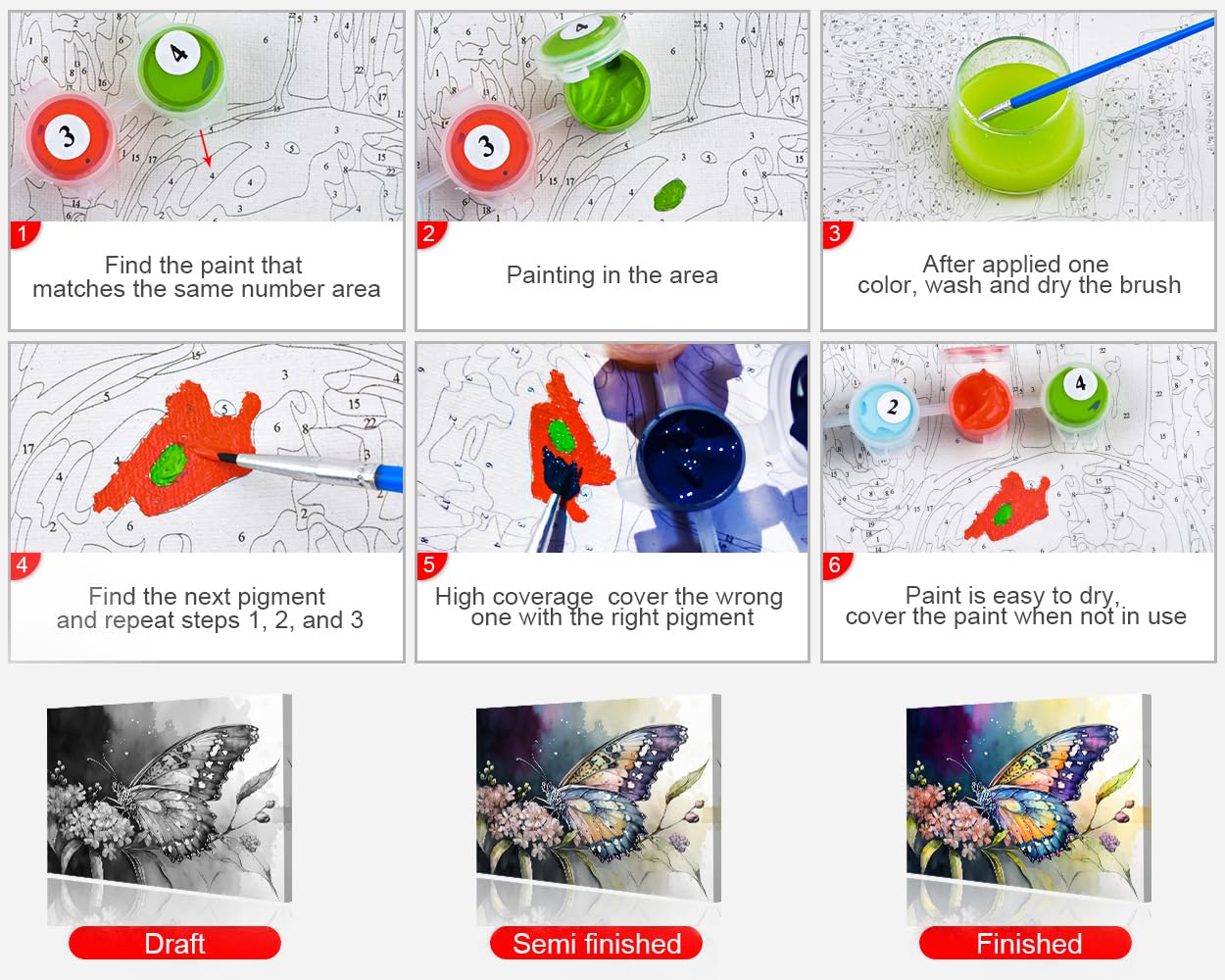 1
Find the paint that matches the same number area

2
Painting in the area

3
After applied one color, wash and dry the brush

4
Find the next pigment and repeat steps 1, 2, and 3

5
High coverage cover the wrong one with the right pigment

6
Paint is easy to dry, cover the paint when not in use

Draft

Semi finished

Finished