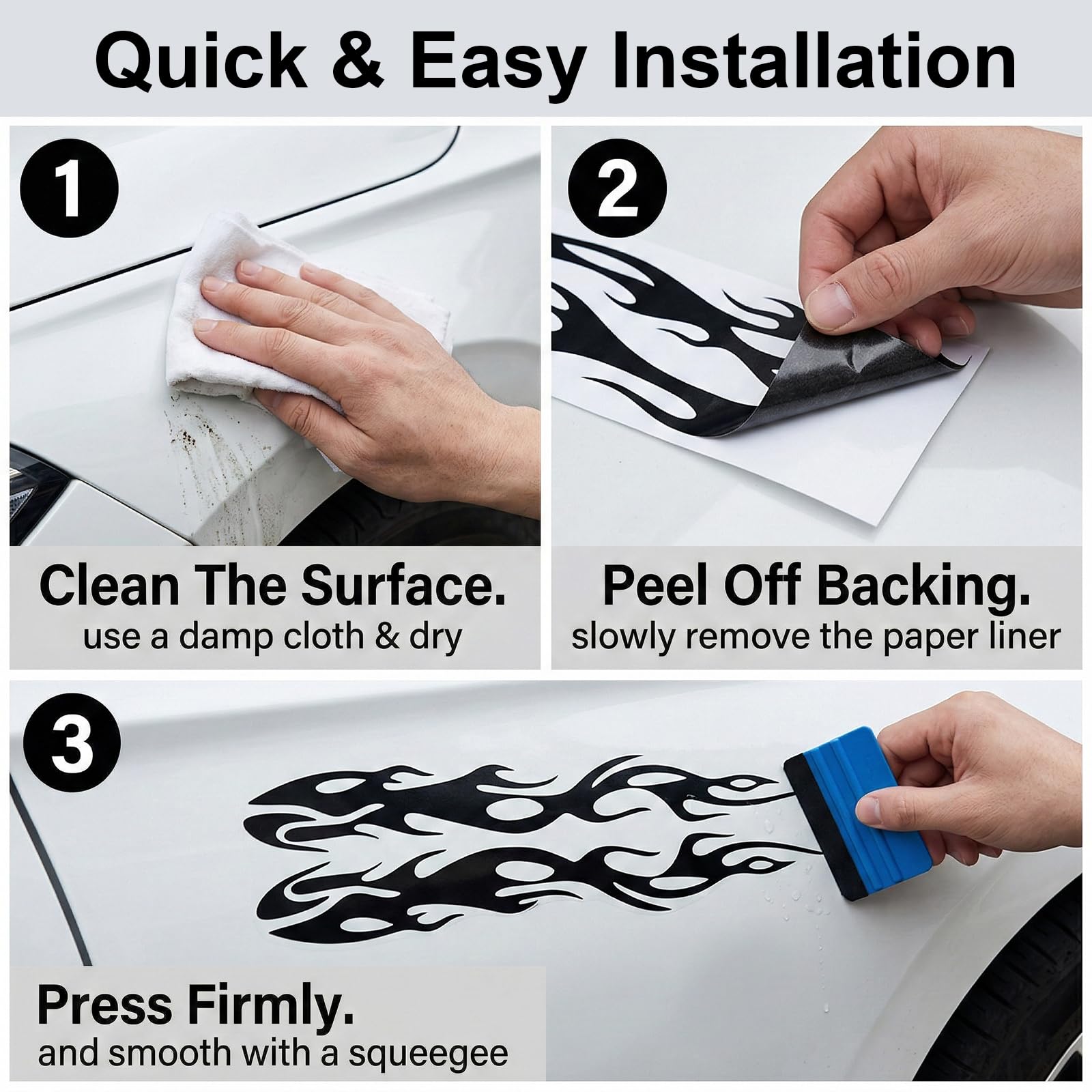 Quick & Easy Installation

1

Clean The Surface.
use a damp cloth & dry

2

Peel Off Backing.
slowly remove the paper liner

3

Press Firmly.
and smooth with a squeegee