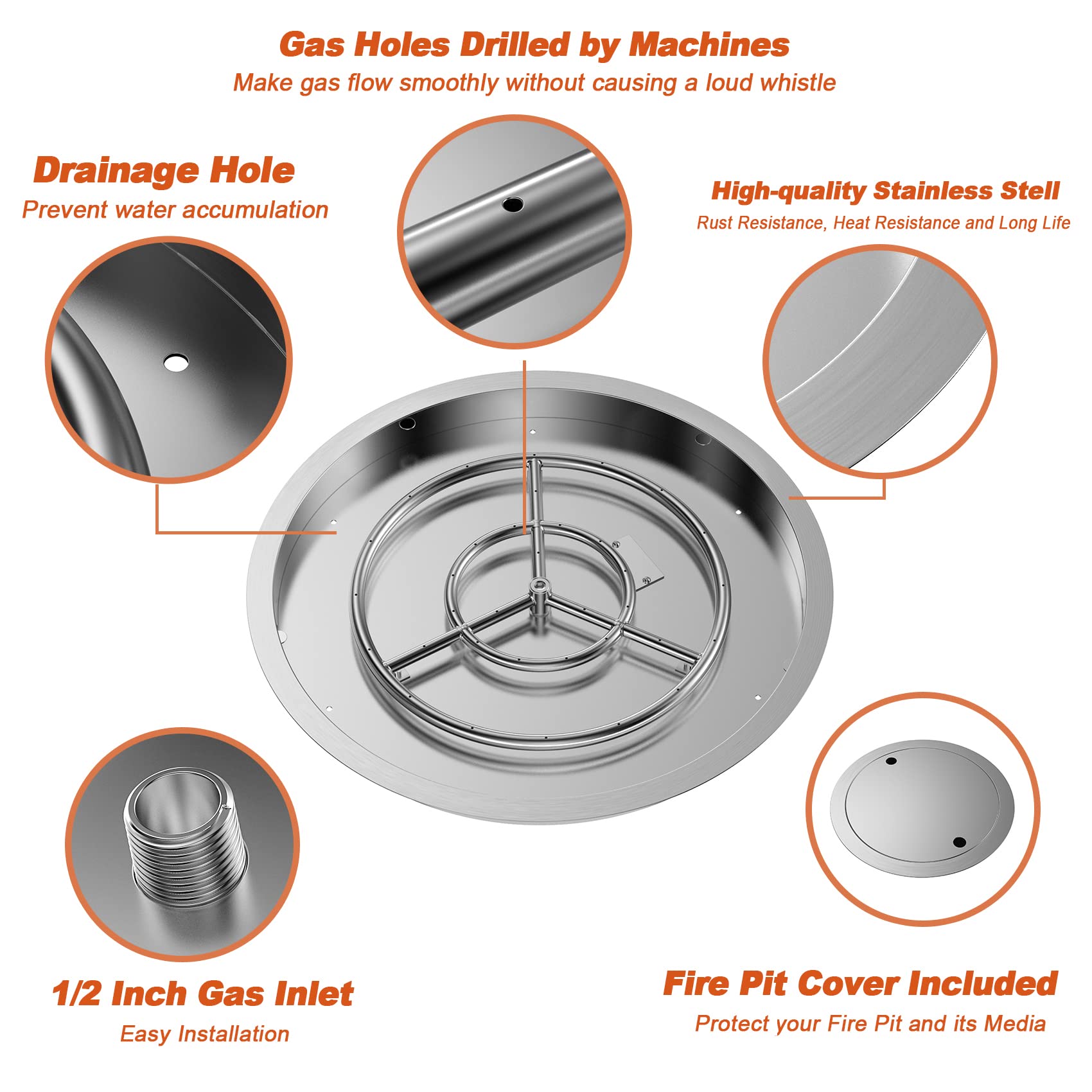 Gas Holes Drilled by Machines
Make gas flow smoothly without causing a loud whistle

Drainage Hole
Prevent water accumulation

High-quality Stainless Stell
Rust Resistance, Heat Resistance and Long Life

1/2 Inch Gas Inlet
Easy Installation

Fire Pit Cover Included
Protect your Fire Pit and its Media