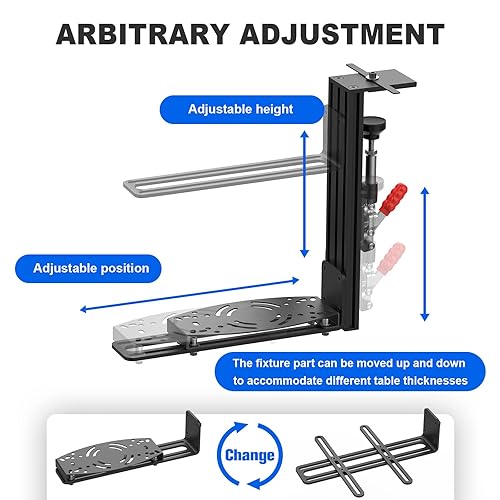 ARBITRARY ADJUSTMENT

Adjustable height

Adjustable position

The fixture part can be moved up and down to accommodate different table thicknesses

Change