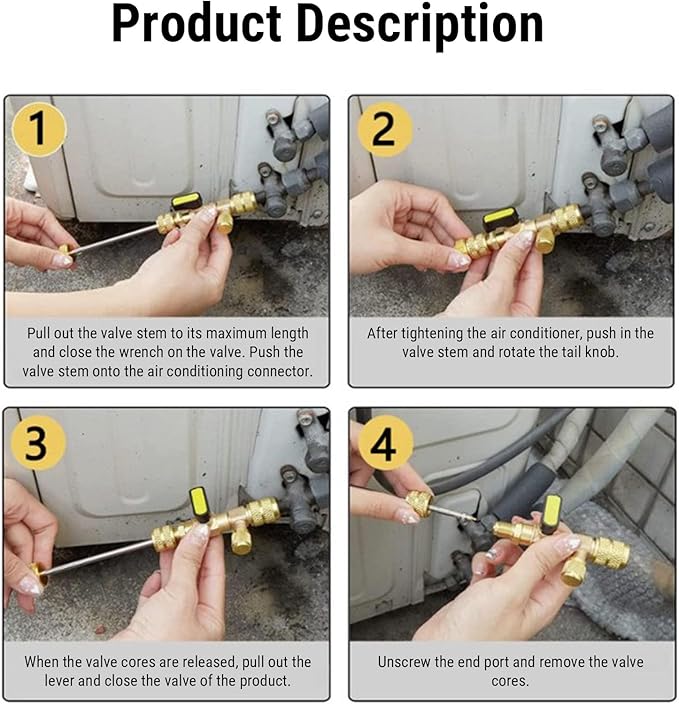 Product Description

1

Pull out the valve stem to its maximum length and close the wrench on the valve. Push the valve stem onto the air conditioning connector.

2

After tightening the air conditioner, push in the valve stem and rotate the tail knob.

3

When the valve cores are released, pull out the lever and close the valve of the product.

4

Unscrew the end port and remove the valve cores.