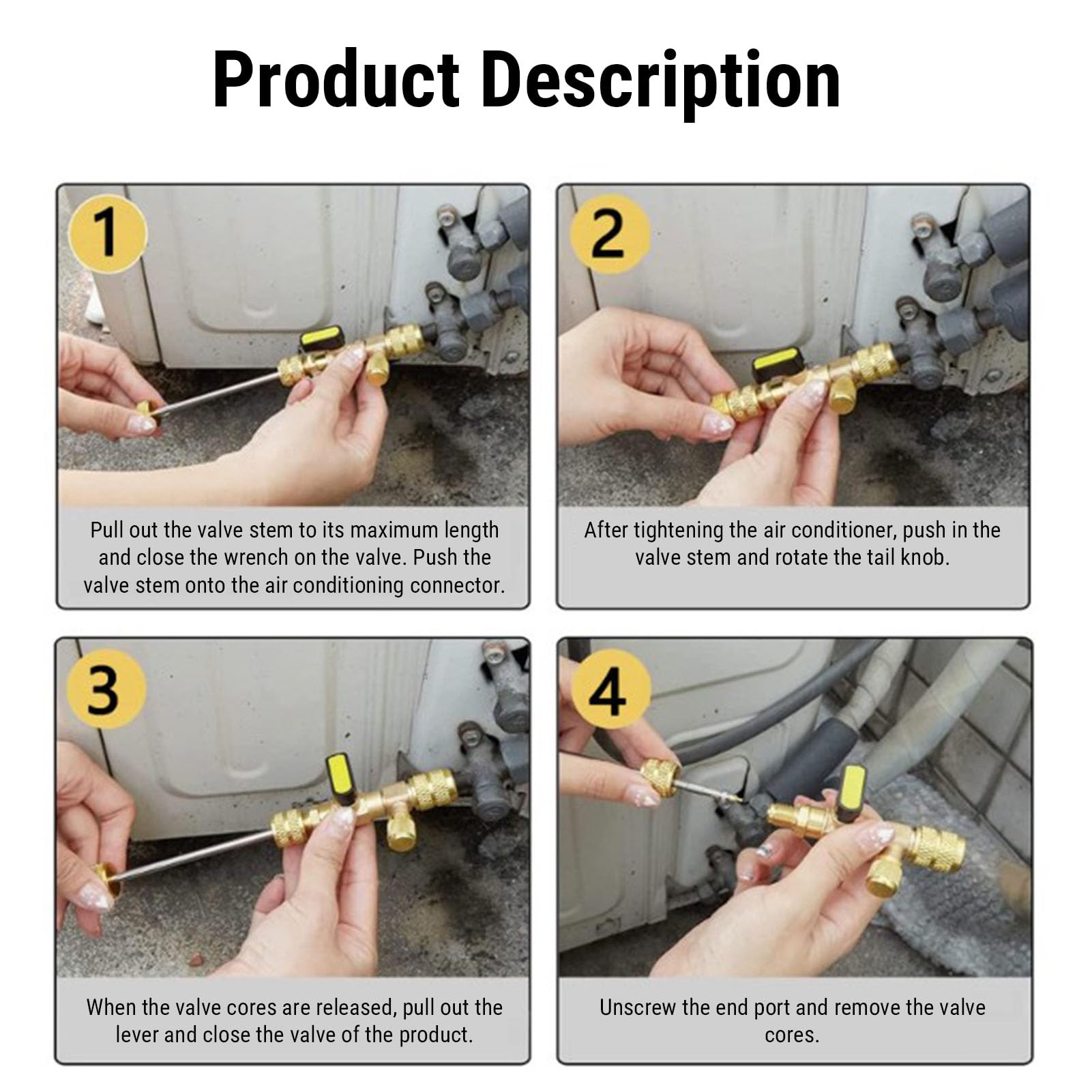 Product Description

1

Pull out the valve stem to its maximum length and close the wrench on the valve. Push the valve stem onto the air conditioning connector.

2

After tightening the air conditioner, push in the valve stem and rotate the tail knob.

3

When the valve cores are released, pull out the lever and close the valve of the product.

4

Unscrew the end port and remove the valve cores.