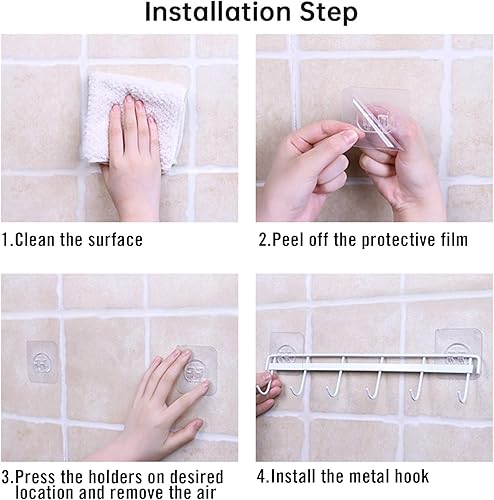 Installation Step

1.Clean the surface

2.Peel off the protective film

3.Press the holders on desired location and remove the air

4.Install the metal hook