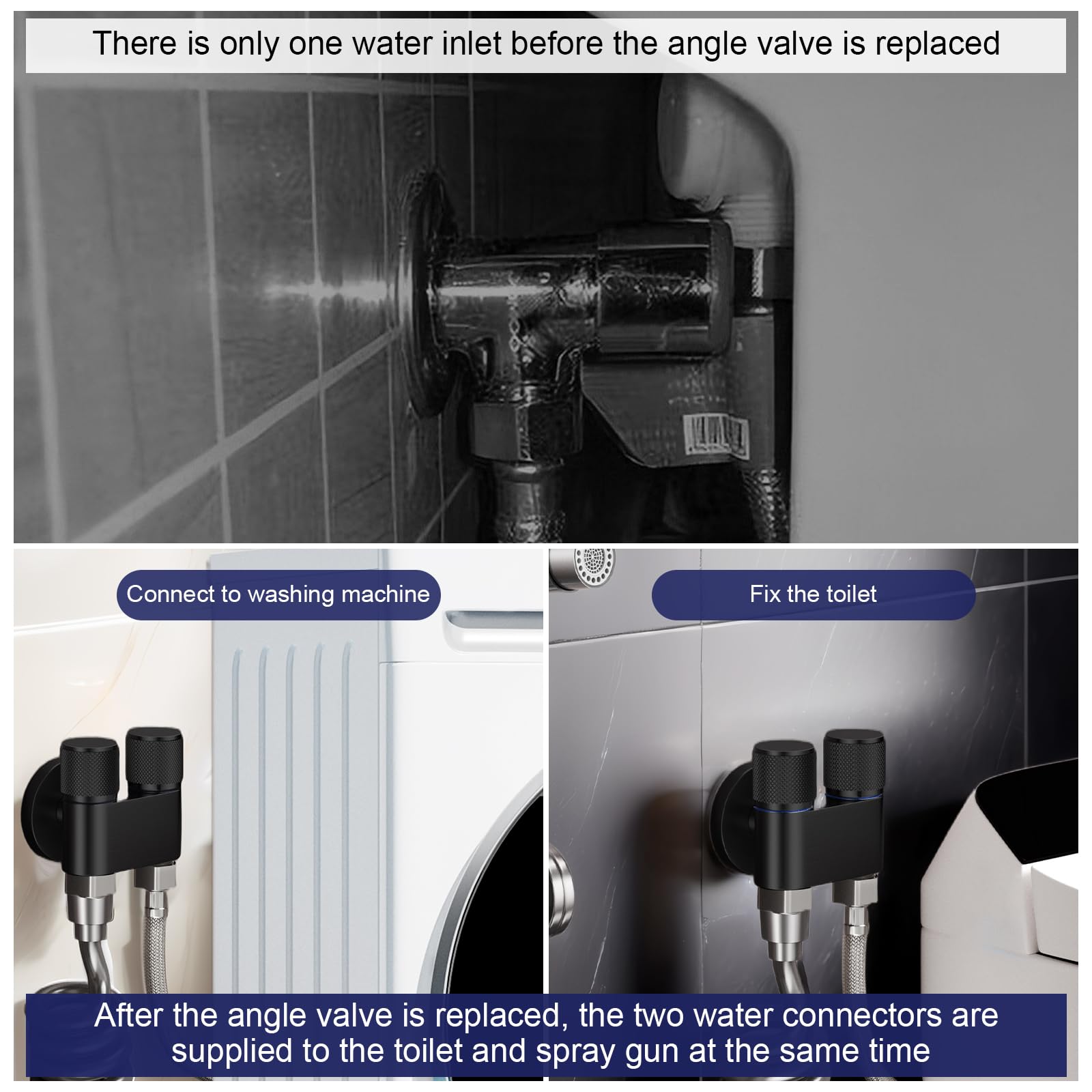 There is only one water inlet before the angle valve is replaced

Connect to washing machine

Fix the toilet

After the angle valve is replaced, the two water connectors are supplied to the toilet and spray gun at the same time