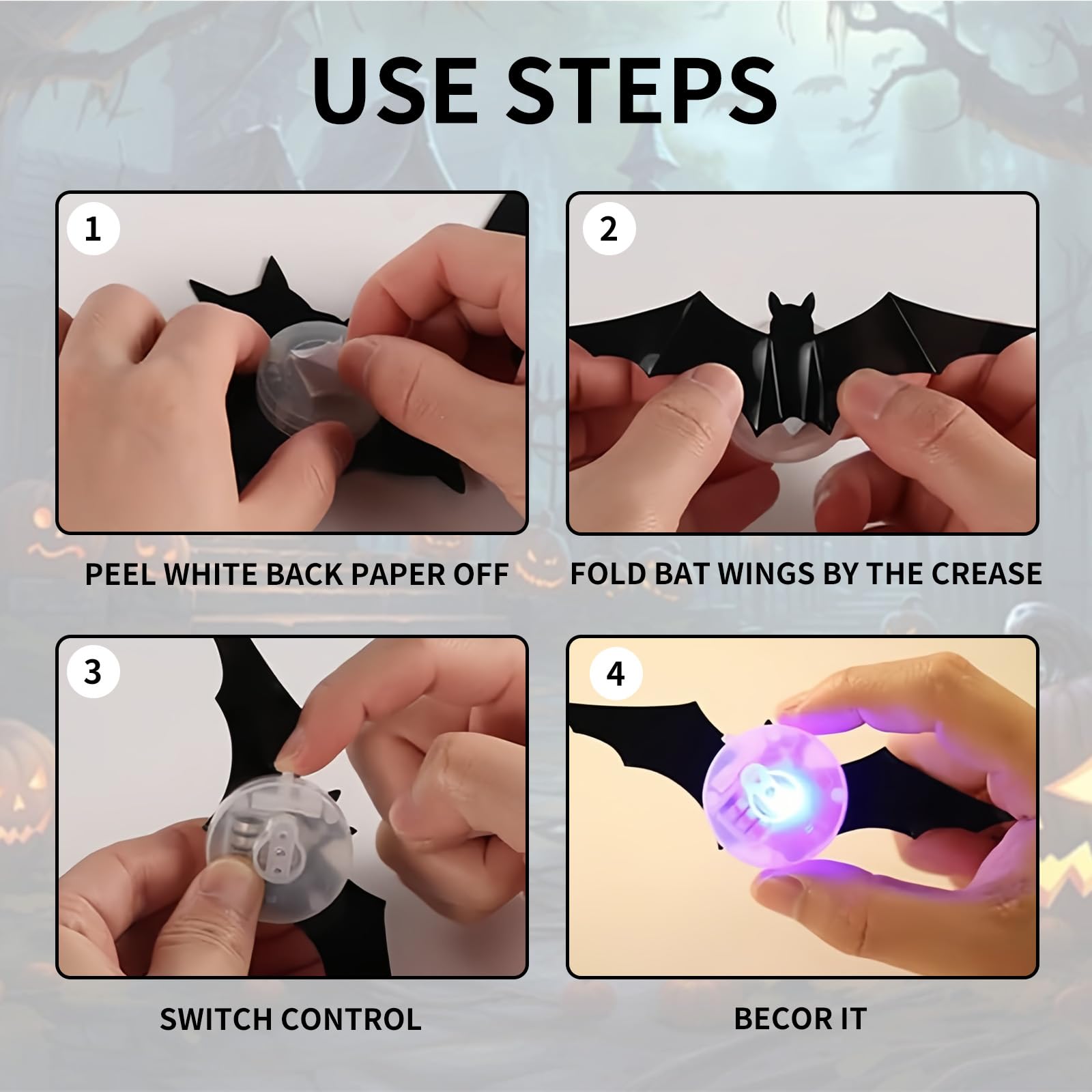 USE STEPS

1

PEEL WHITE BACK PAPER OFF

2

FOLD BAT WINGS BY THE CREASE

3

SWITCH CONTROL

4

BECOR IT