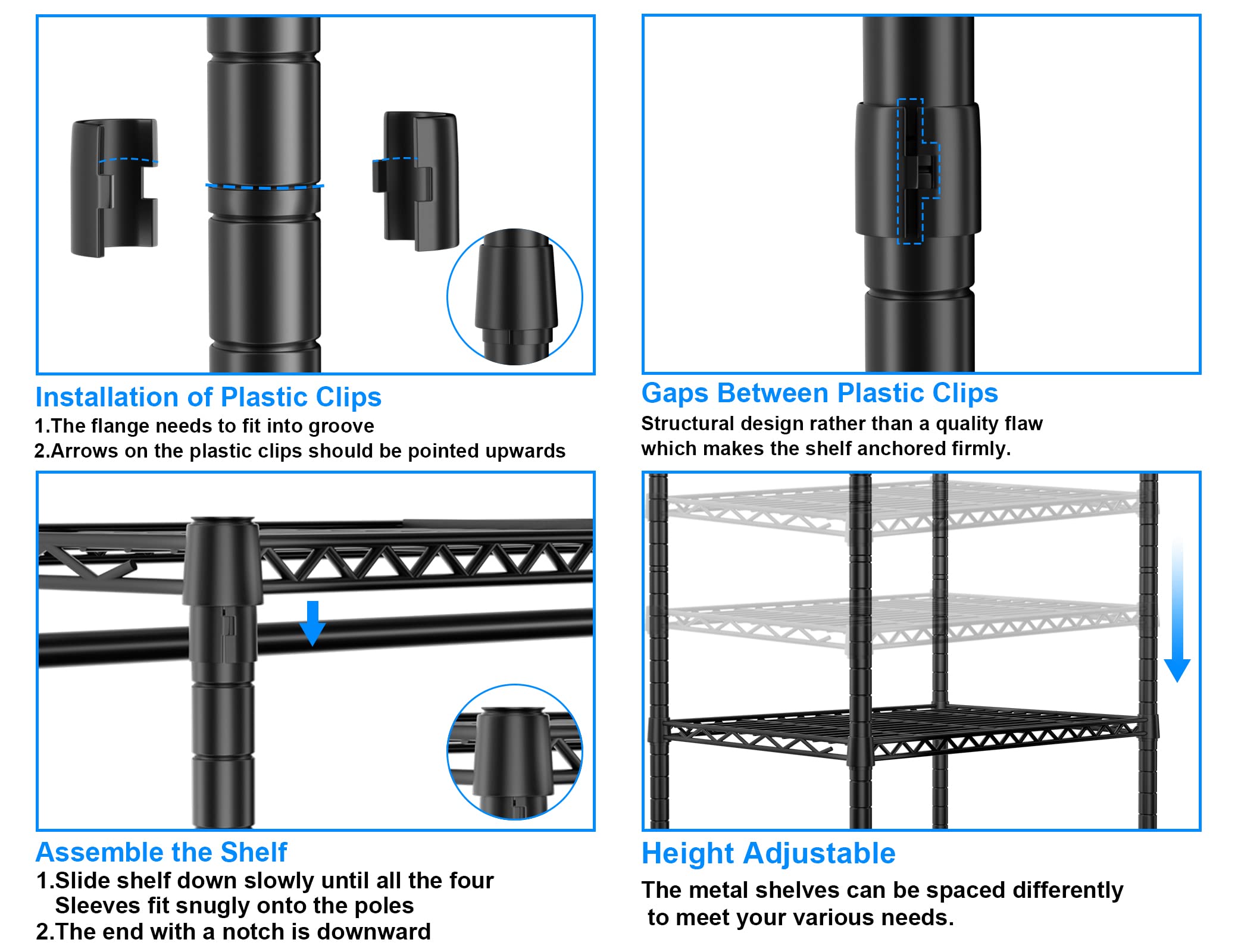 Installation of Plastic Clips
1.The flange needs to fit into groove
2.Arrows on the plastic clips should be pointed upwards

Gaps Between Plastic Clips
Structural design rather than a quality flaw which makes the shelf anchored firmly.

Assemble the Shelf
1.Slide shelf down slowly until all the four Sleeves fit snugly onto the poles
2.The end with a notch is downward

Height Adjustable
The metal shelves can be spaced differently to meet your various needs.