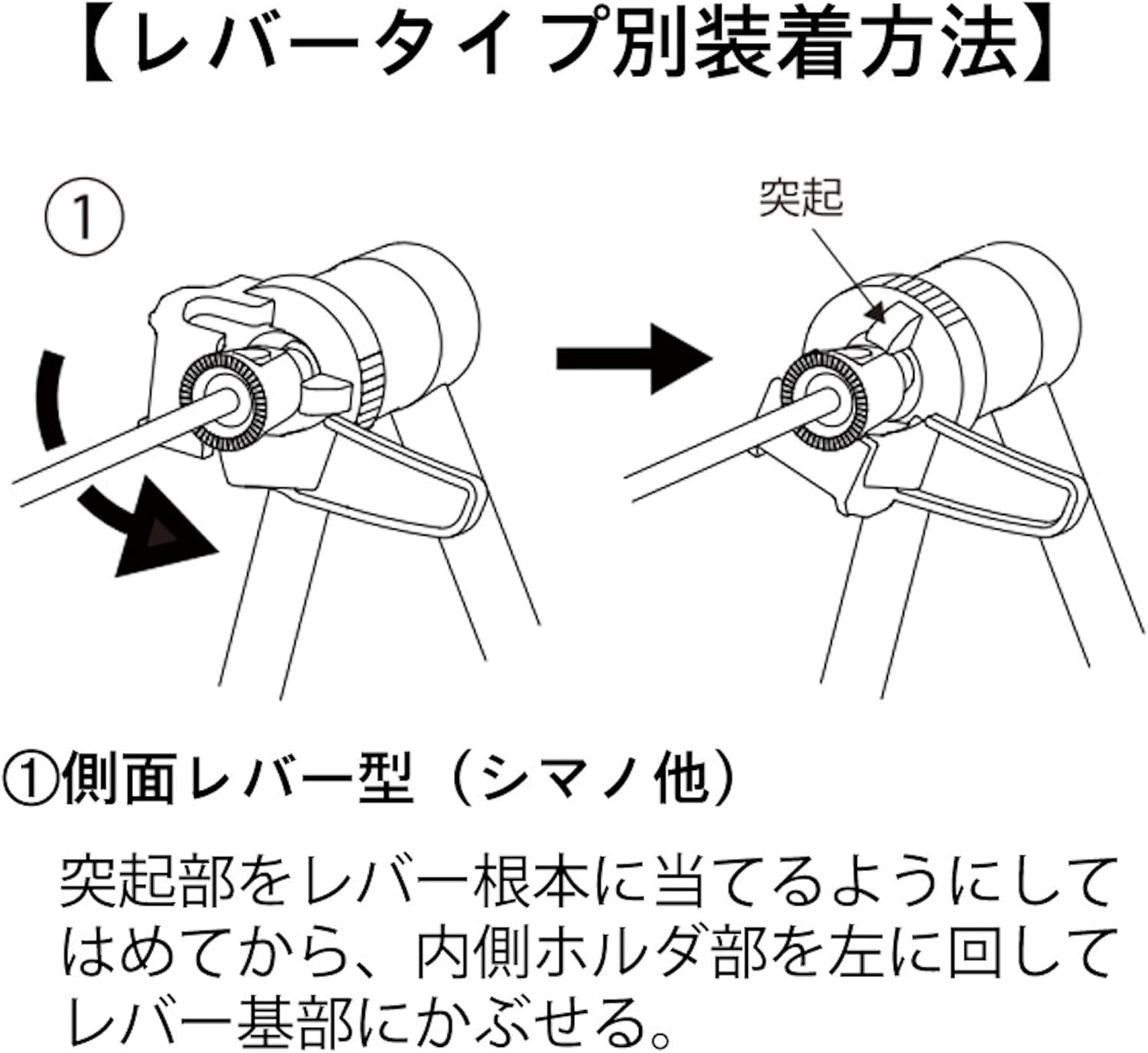 【レバータイプ別装着方法】

①

突起

①側面レバー型（シマノ他）

突起部をレバー根本に当てるようにしてはめてから、内側ホルダ部を左に回してレバー基部にかぶせる。