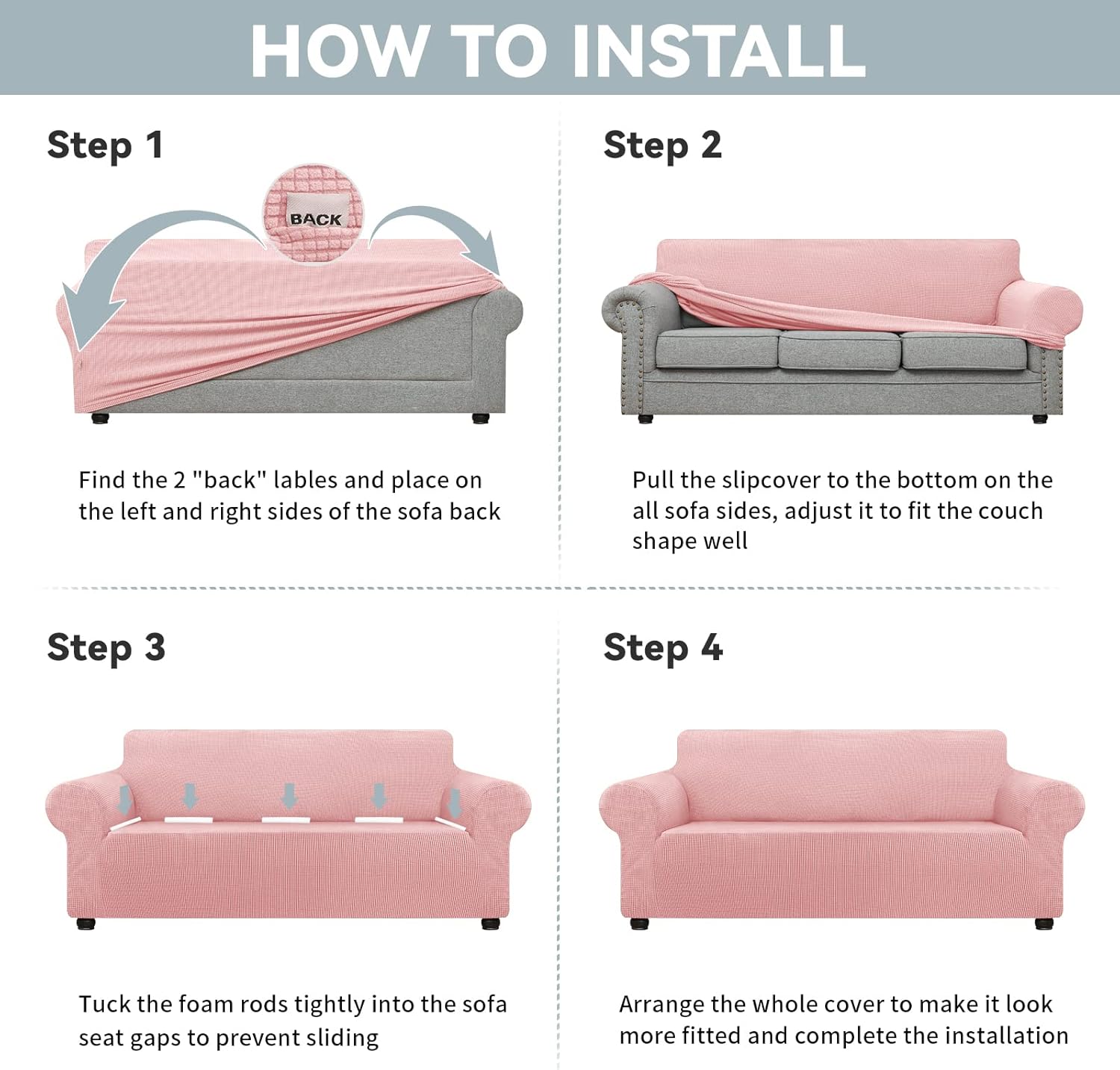 HOW TO INSTALL

Step 1

BACK

Find the 2 "back" lables and place on the left and right sides of the sofa back

Step 2

Pull the slipcover to the bottom on the all sofa sides, adjust it to fit the couch shape well

Step 3

Tuck the foam rods tightly into the sofa seat gaps to prevent sliding

Step 4

Arrange the whole cover to make it look more fitted and complete the installation