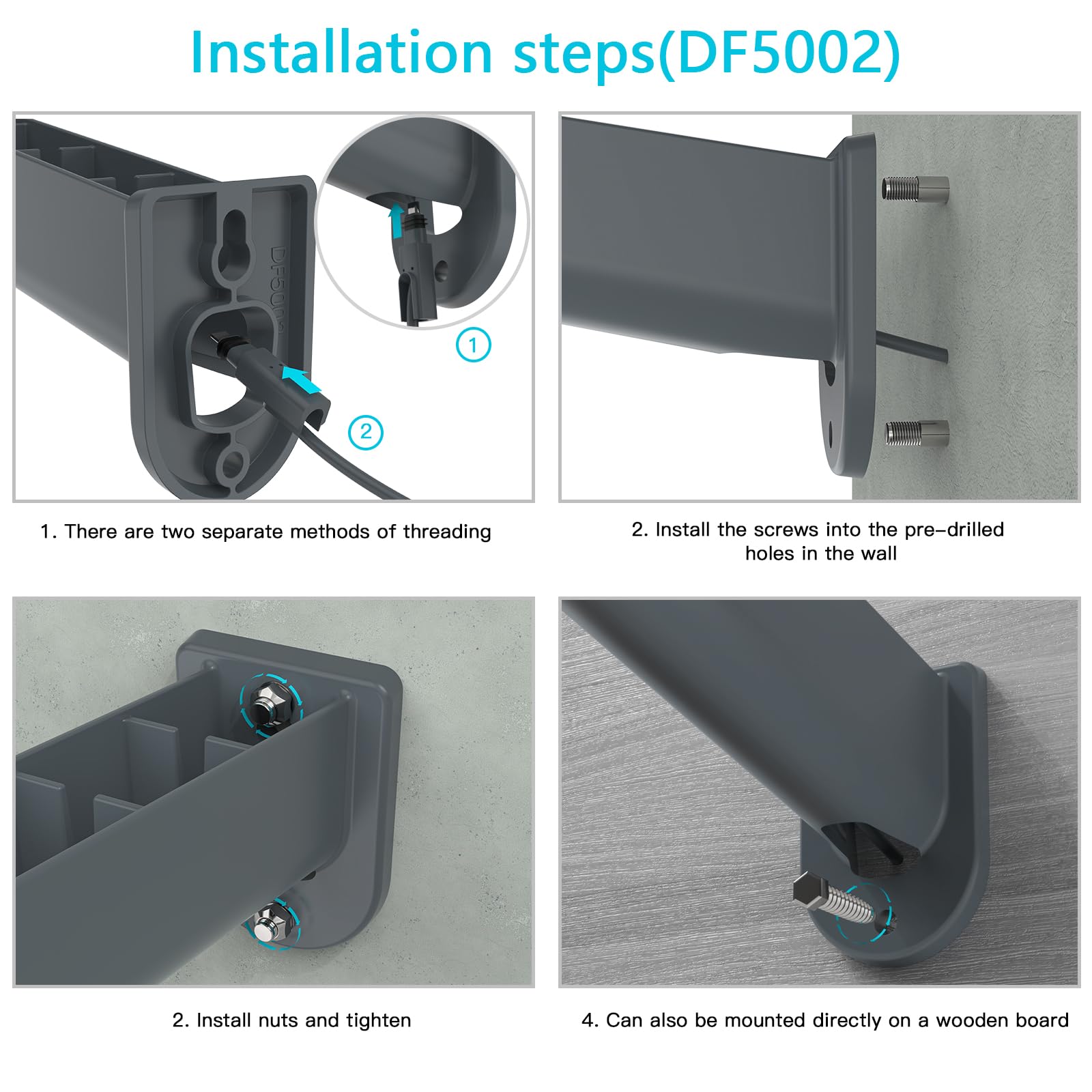 Installation steps(DF5002)

DF5002

1

2

1. There are two separate methods of threading

2. Install the screws into the pre-drilled holes in the wall

2. Install nuts and tighten

4. Can also be mounted directly on a wooden board