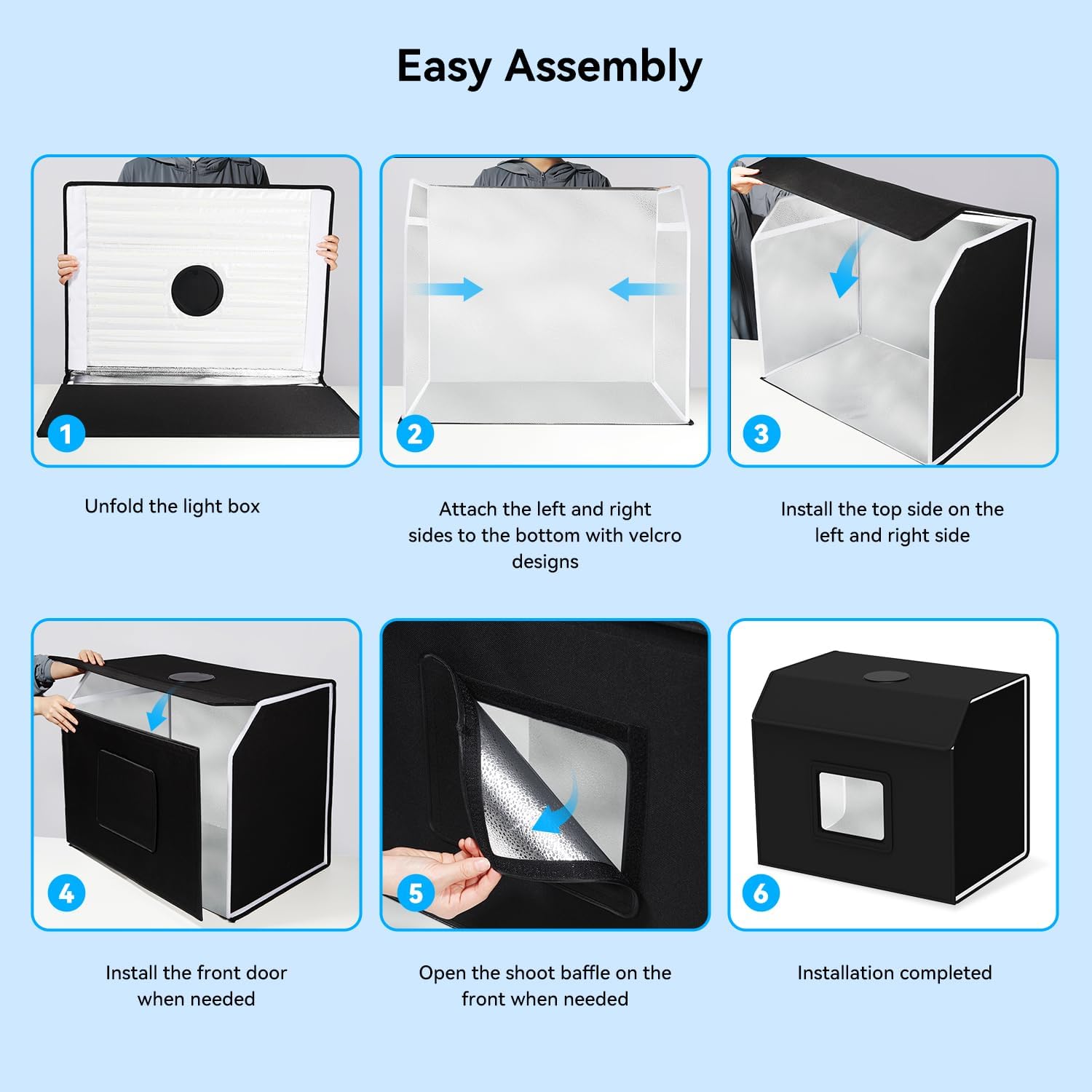 Easy Assembly

1

Unfold the light box

2

Attach the left and right sides to the bottom with velcro designs

3

Install the top side on the left and right side

4

Install the front door when needed

5

Open the shoot baffle on the front when needed

6

Installation completed