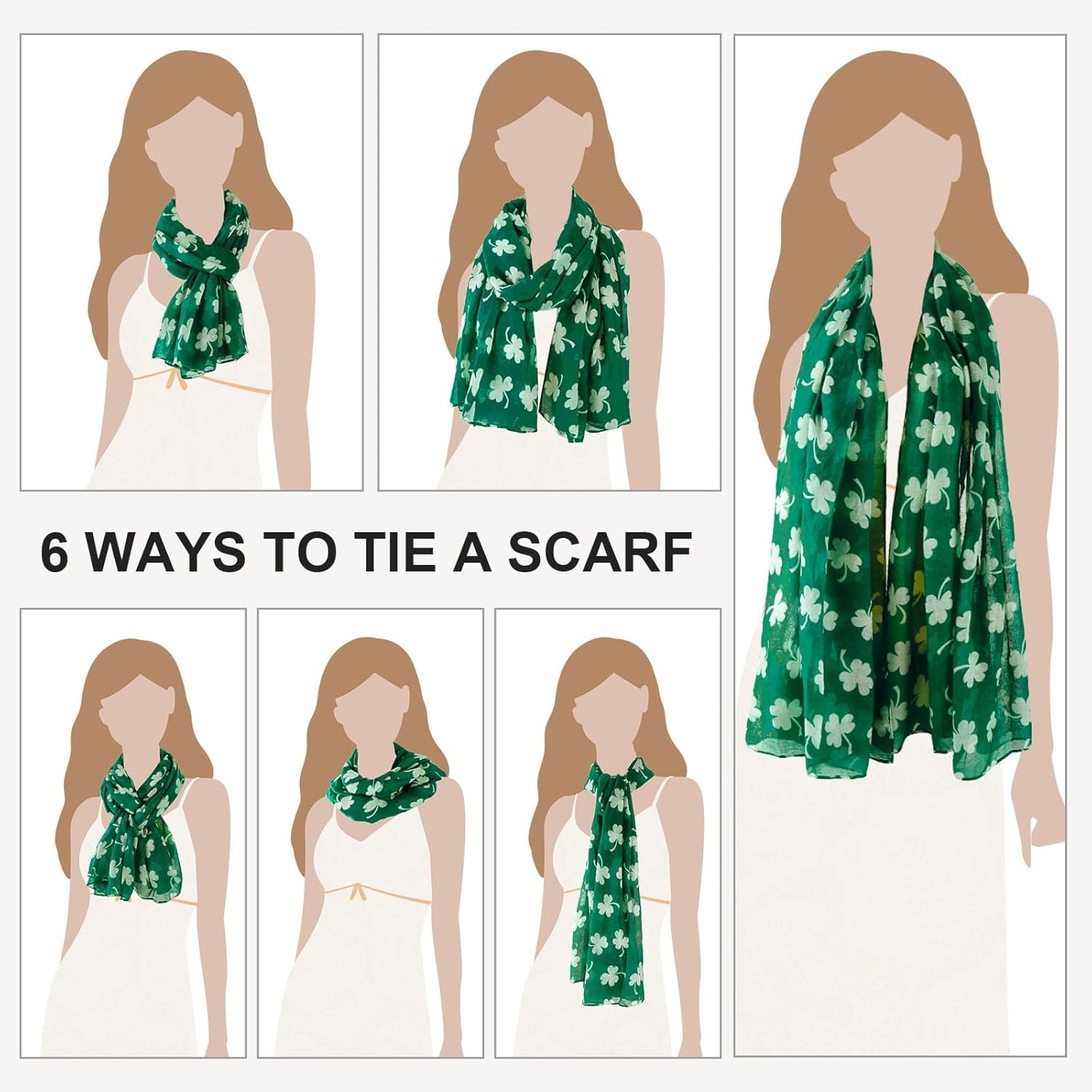 6 WAYS TO TIE A SCARF