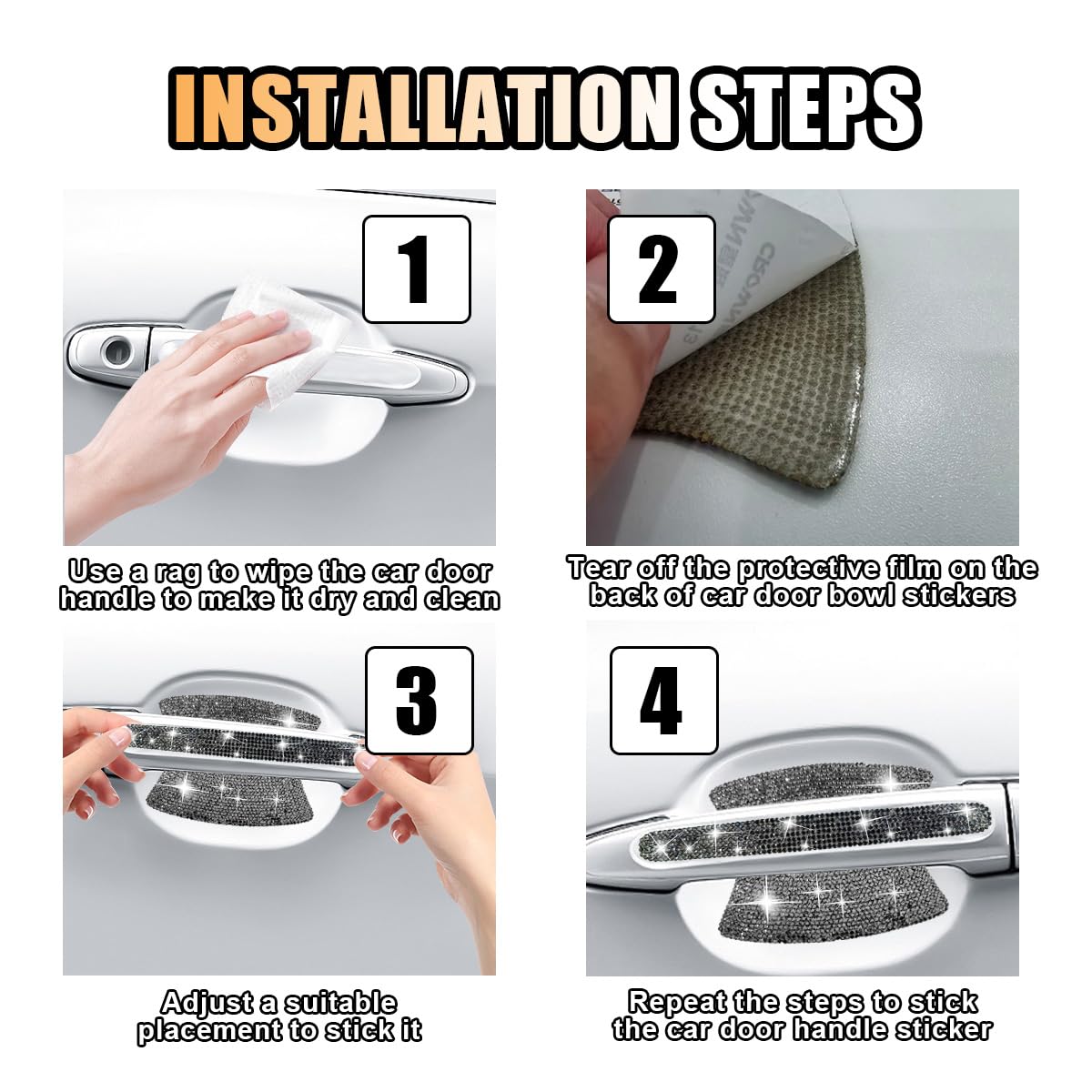 INSTALLATION STEPS

1

Use a rag to wipe the car door handle to make it dry and clean

2

Tear off the protective film on the back of car door bowl stickers

3

Adjust a suitable placement to stick it

4

Repeat the steps to stick the car door handle sticker