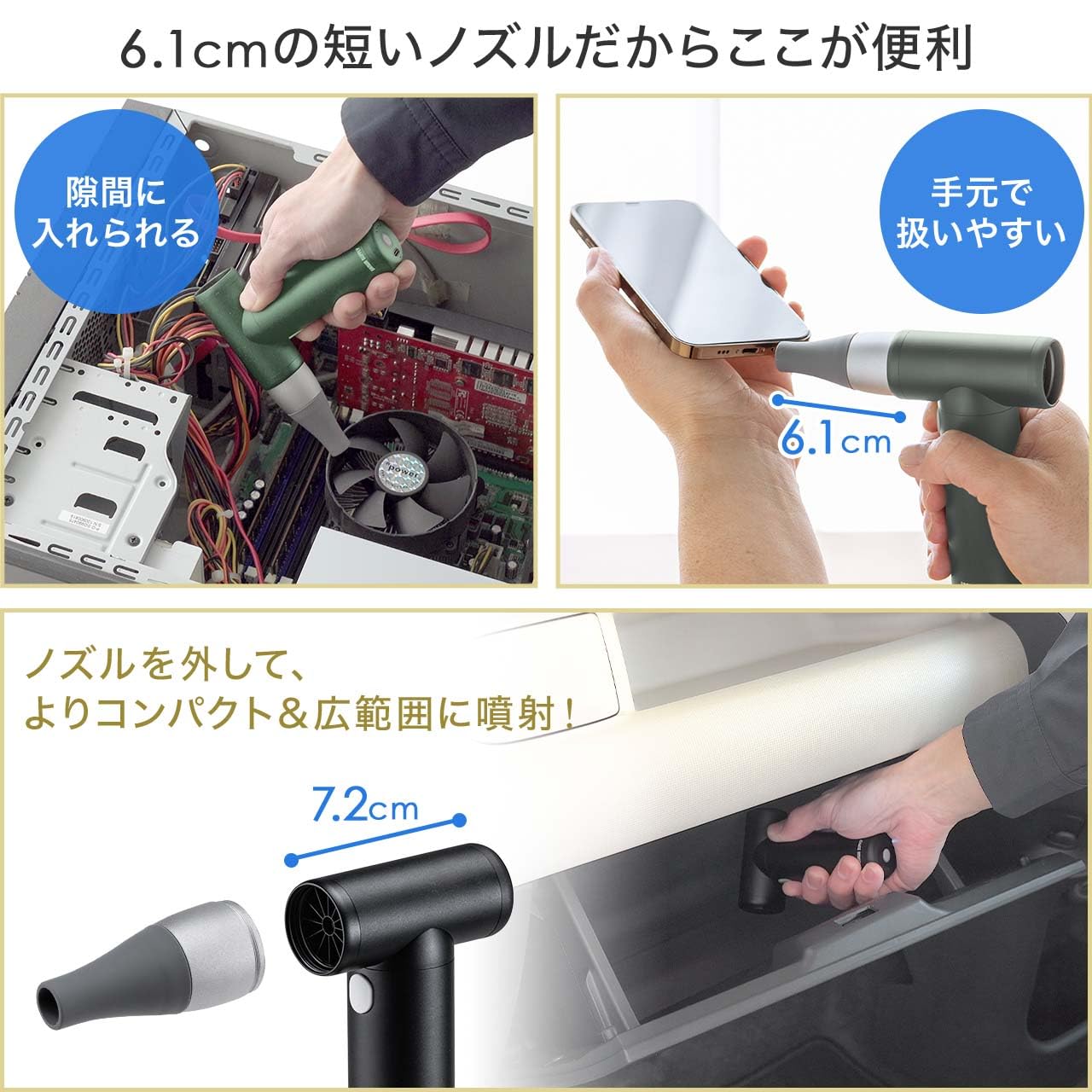 6.1cmの短いノズルだからここが便利

隙間に入れられる

power

手元で扱いやすい

6.1cm

ノズルを外して、よりコンパクト＆広範囲に噴射！

7.2cm