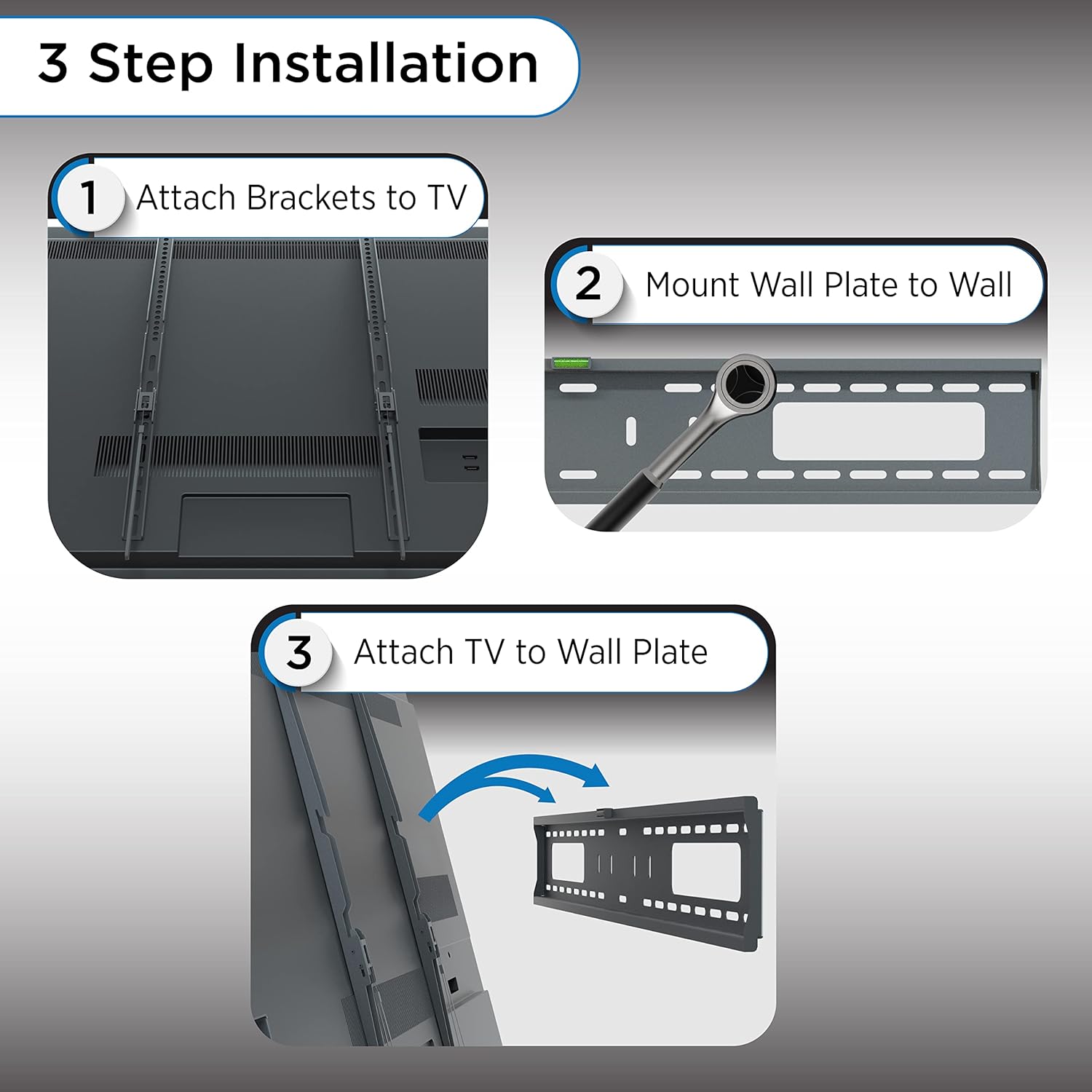 3 Step Installation

1 Attach Brackets to TV

2 Mount Wall Plate to Wall

3 Attach TV to Wall Plate