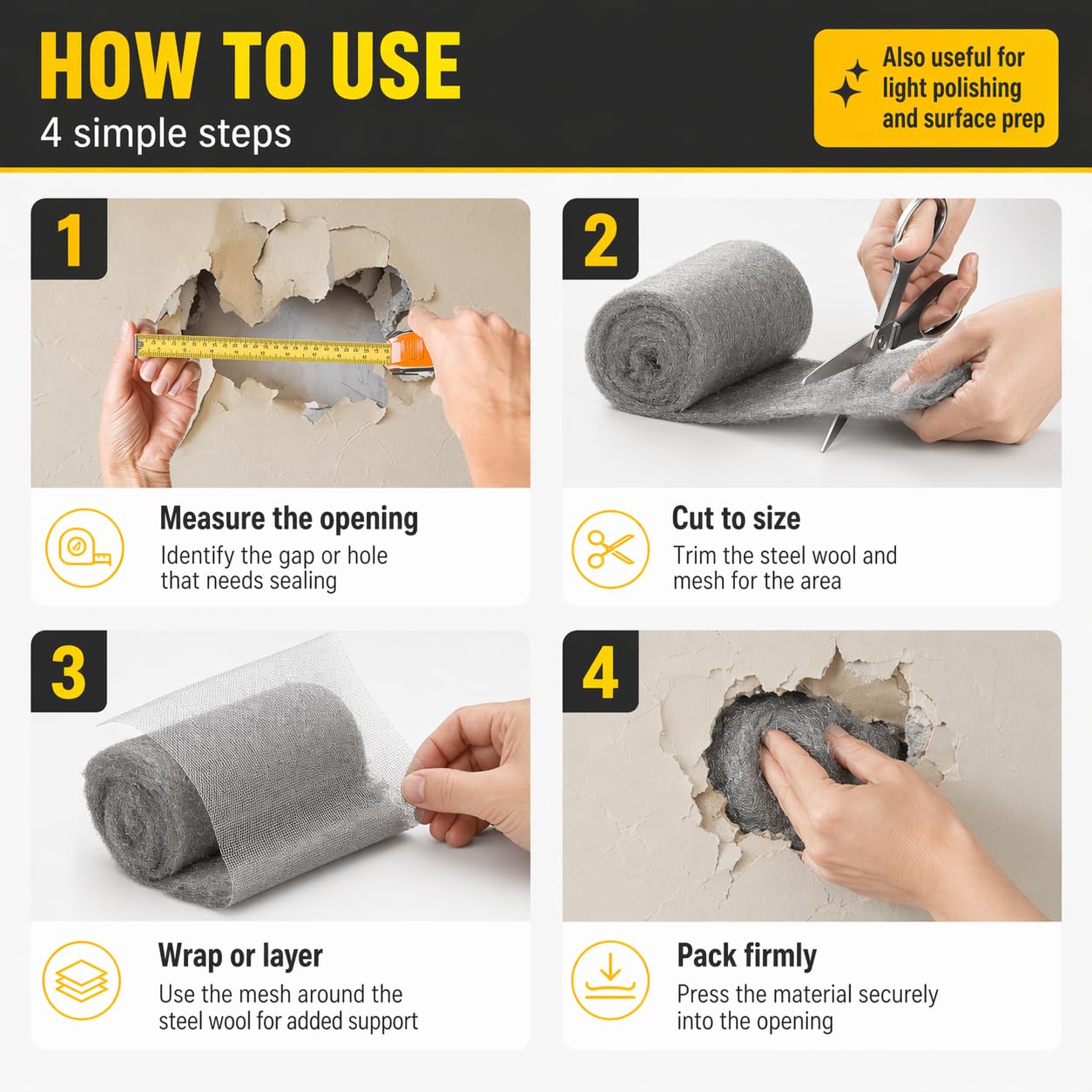 HOW TO USE
4 simple steps

Also useful for light polishing and surface prep

1

Measure the opening
Identify the gap or hole that needs sealing

2

Cut to size
Trim the steel wool and mesh for the area

3

Wrap or layer
Use the mesh around the steel wool for added support

4

Pack firmly
Press the material securely into the opening