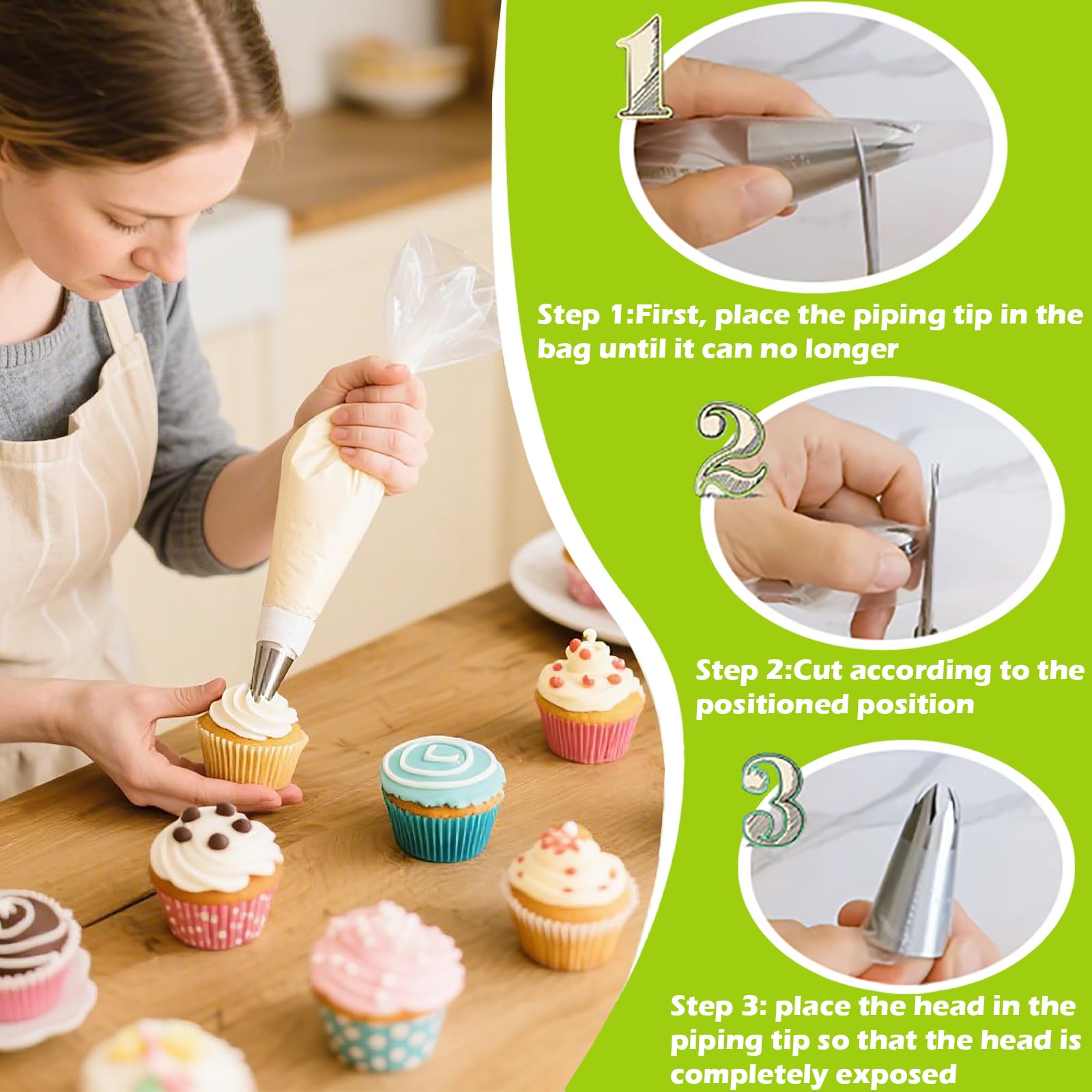 1

Step 1:First, place the piping tip in the bag until it can no longer

2

Step 2:Cut according to the positioned position

3

Step 3: place the head in the piping tip so that the head is completely exposed