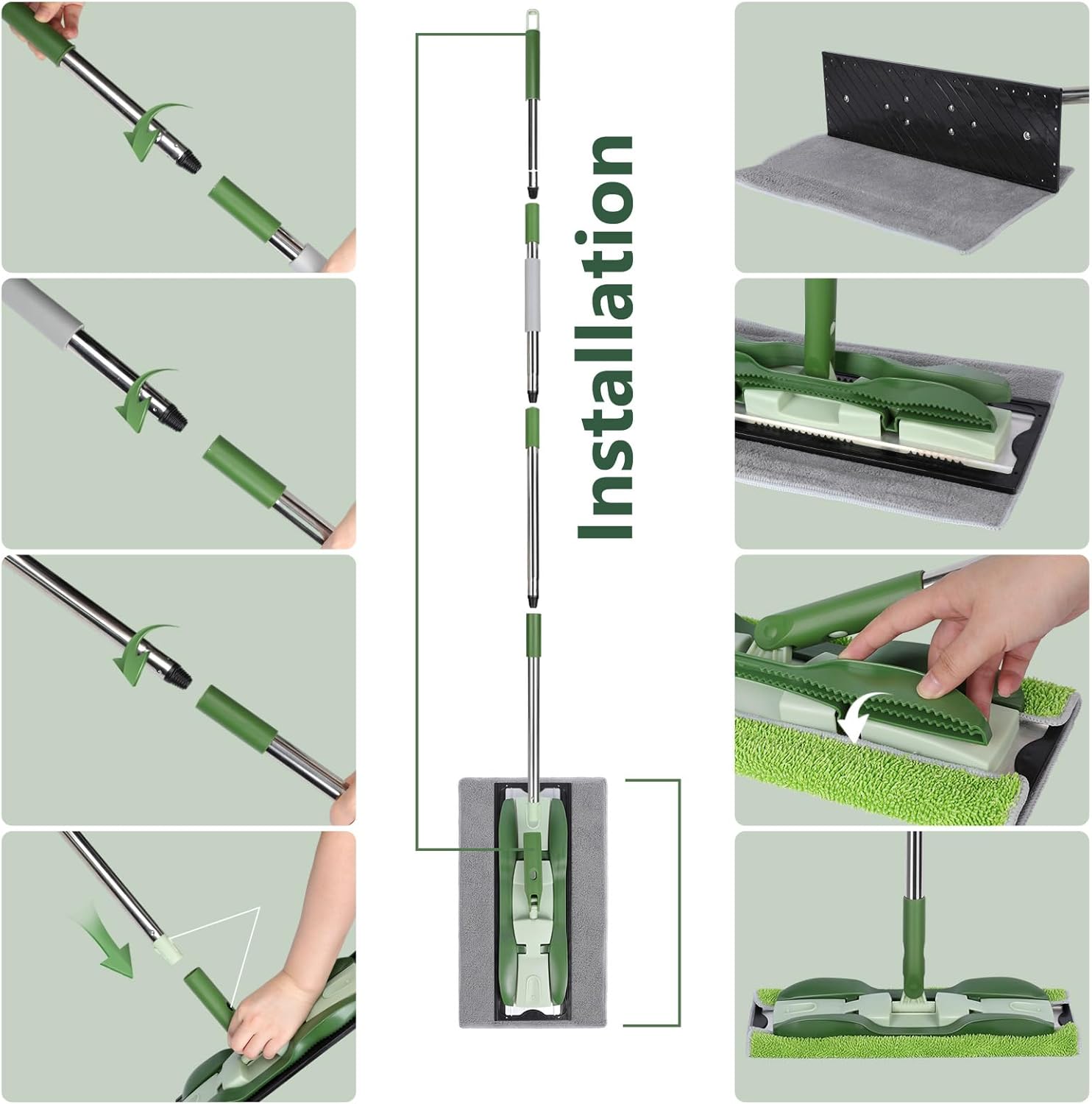 Installation