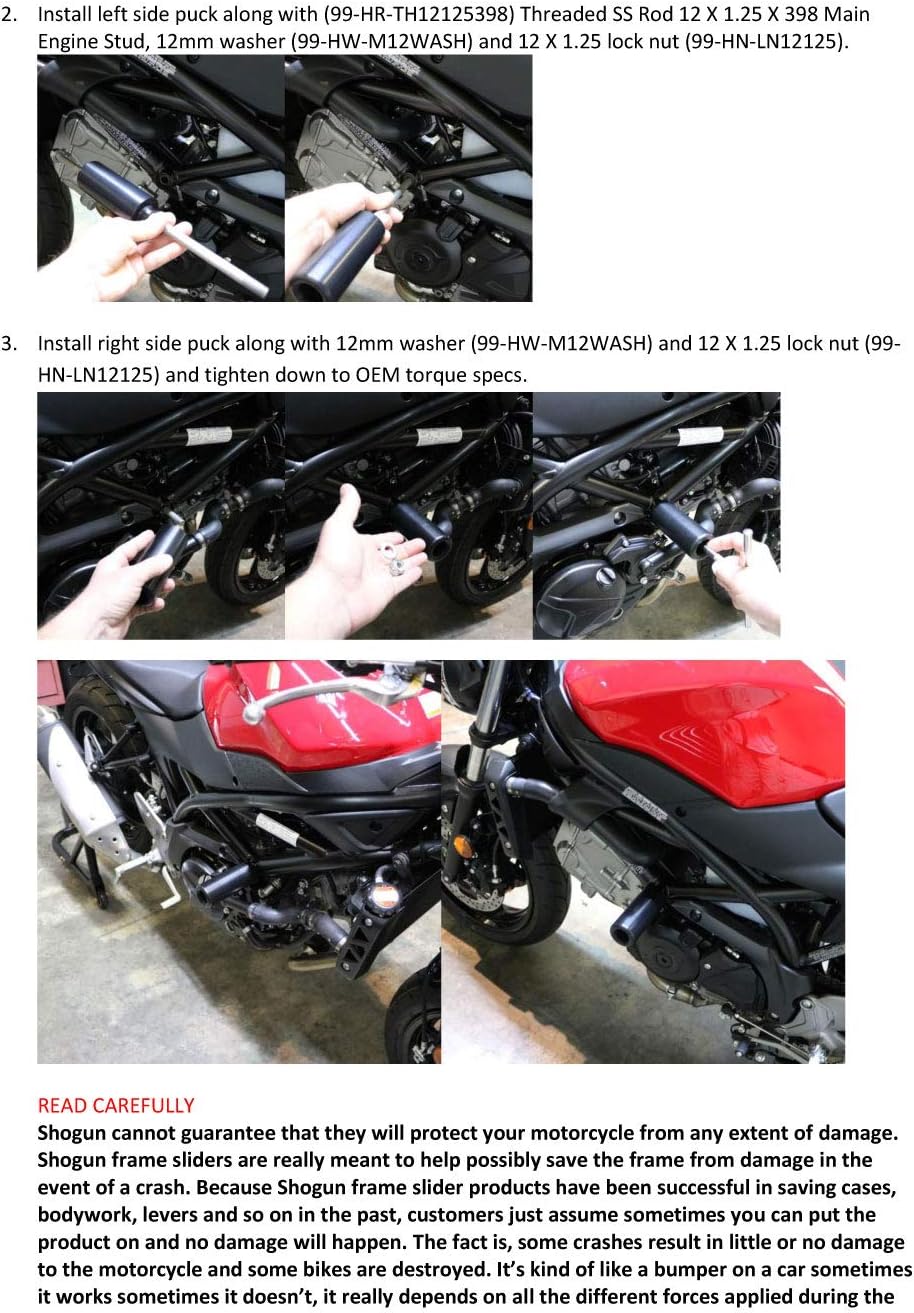 2. Install left side puck along with (99-HR-TH12125398) Threaded SS Rod 12 X 1.25 X 398 Main Engine Stud, 12mm washer (99-HW-M12WASH) and 12 X 1.25 lock nut (99-HN-LN12125).

3. Install right side puck along with 12mm washer (99-HW-M12WASH) and 12 X 1.25 lock nut (99-HN-LN12125) and tighten down to OEM torque specs.

READ CAREFULLY
Shogun cannot guarantee that they will protect your motorcycle from any extent of damage. Shogun frame sliders are really meant to help possibly save the frame from damage in the event of a crash. Because Shogun frame slider products have been successful in saving cases, bodywork, levers and so on in the past, customers just assume sometimes you can put the product on and no damage will happen. The fact is, some crashes result in little or no damage to the motorcycle and some bikes are destroyed. It's kind of like a bumper on a car sometimes it works sometimes it doesn't, it really depends on all the different forces applied during the