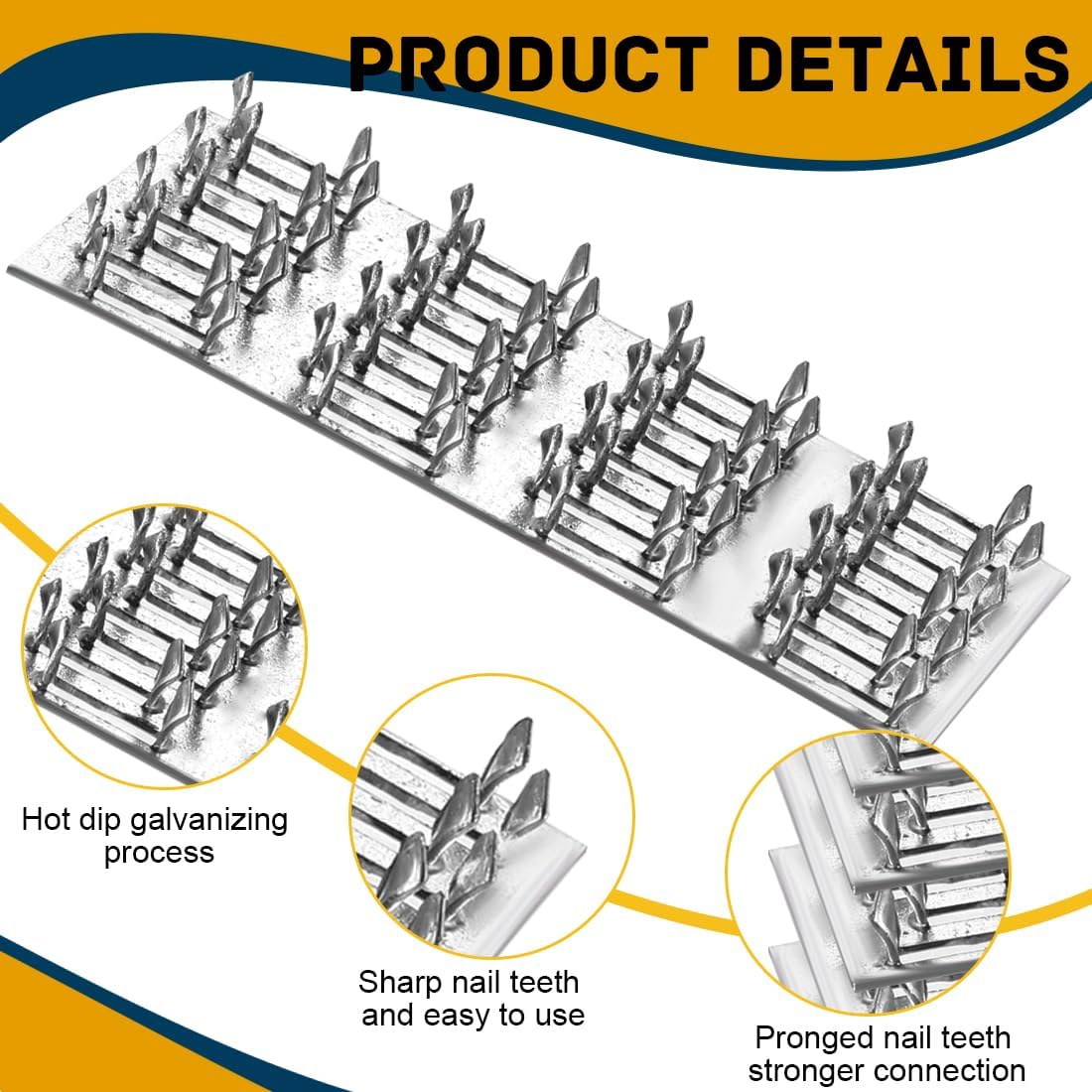 PRODUCT DETAILS

Hot dip galvanizing process

Sharp nail teeth and easy to use

Pronged nail teeth stronger connection