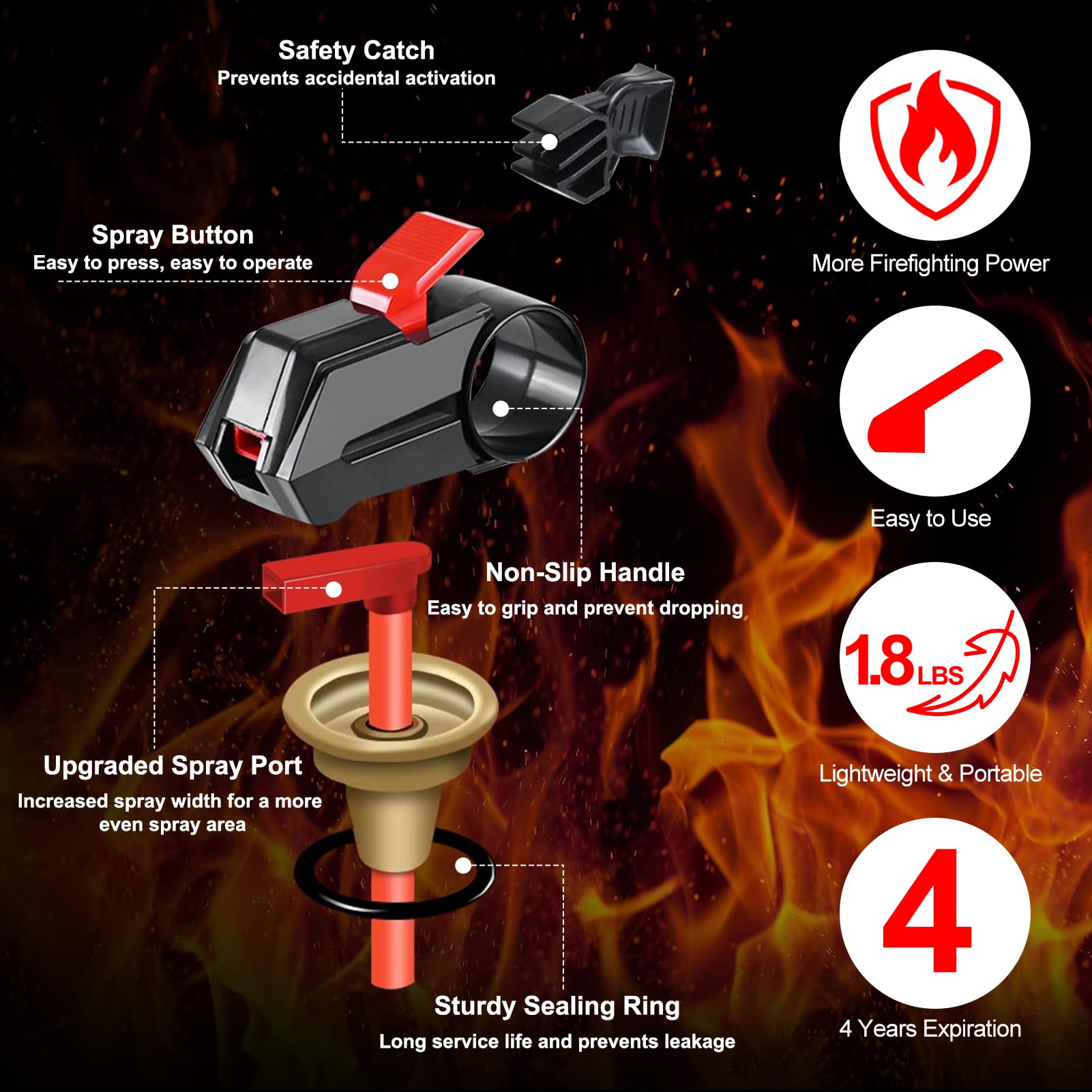 Safety Catch
Prevents accidental activation

Spray Button
Easy to press, easy to operate

Non-Slip Handle
Easy to grip and prevent dropping

Upgraded Spray Port
Increased spray width for a more even spray area

Sturdy Sealing Ring
Long service life and prevents leakage

More Firefighting Power

Easy to Use

1.8 LBS

Lightweight & Portable

4

4 Years Expiration