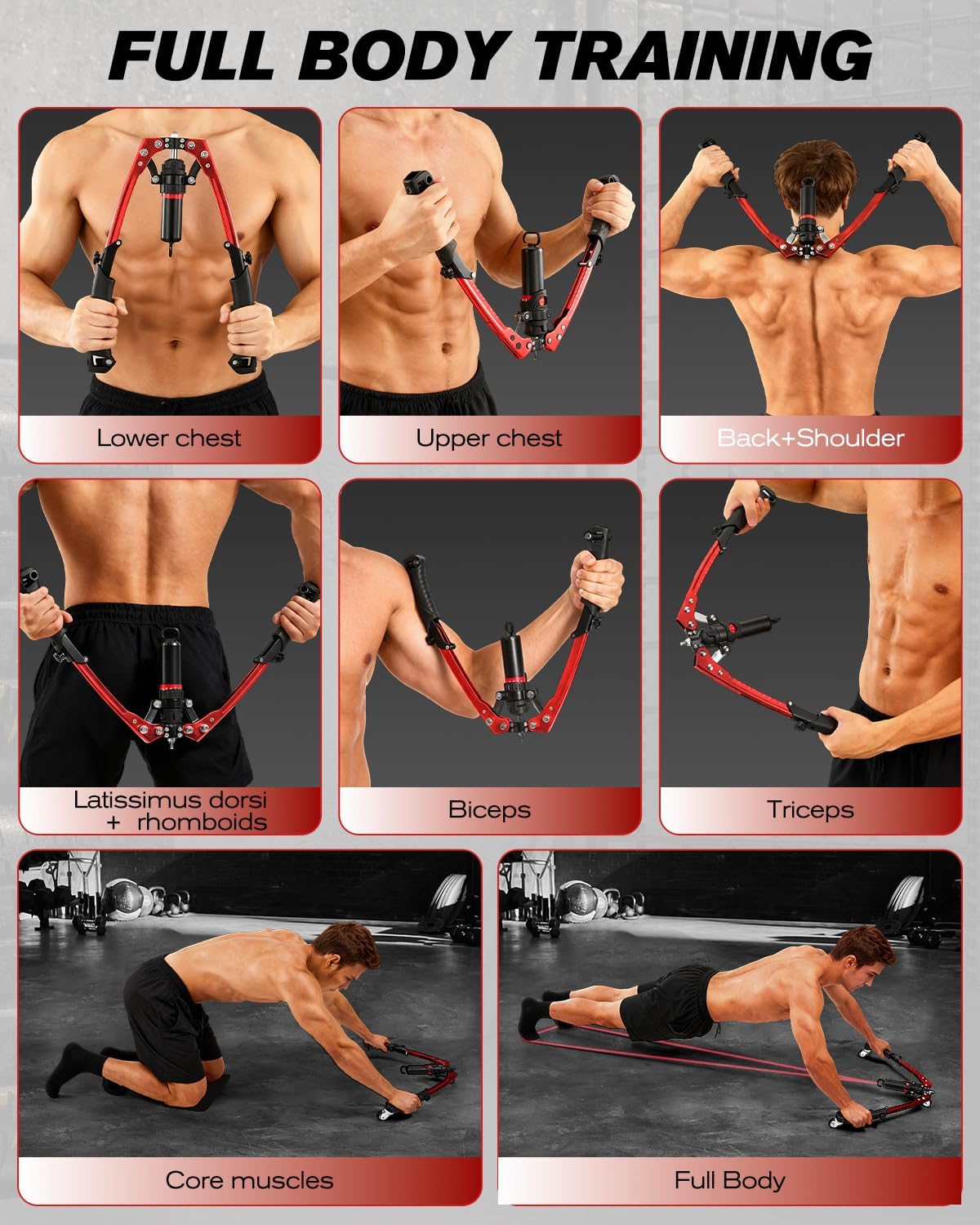 FULL BODY TRAINING

Lower chest

Upper chest

Back+Shoulder

Latissimus dorsi + rhomboids

Biceps

Triceps

Core muscles

Full Body