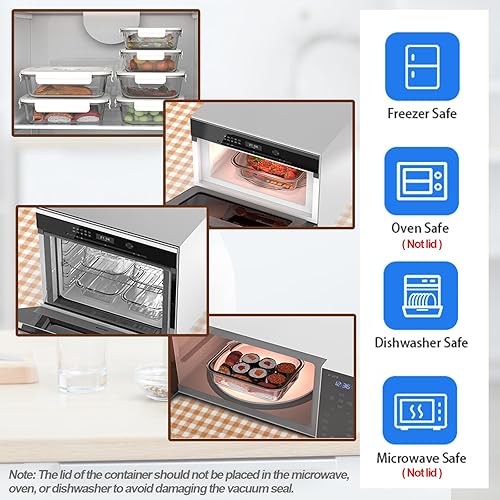 Freezer Safe

Oven Safe
( Not lid )

Dishwasher Safe

Microwave Safe
( Not lid )

Note: The lid of the container should not be placed in the microwave, oven, or dishwasher to avoid damaging the vacuum seal.