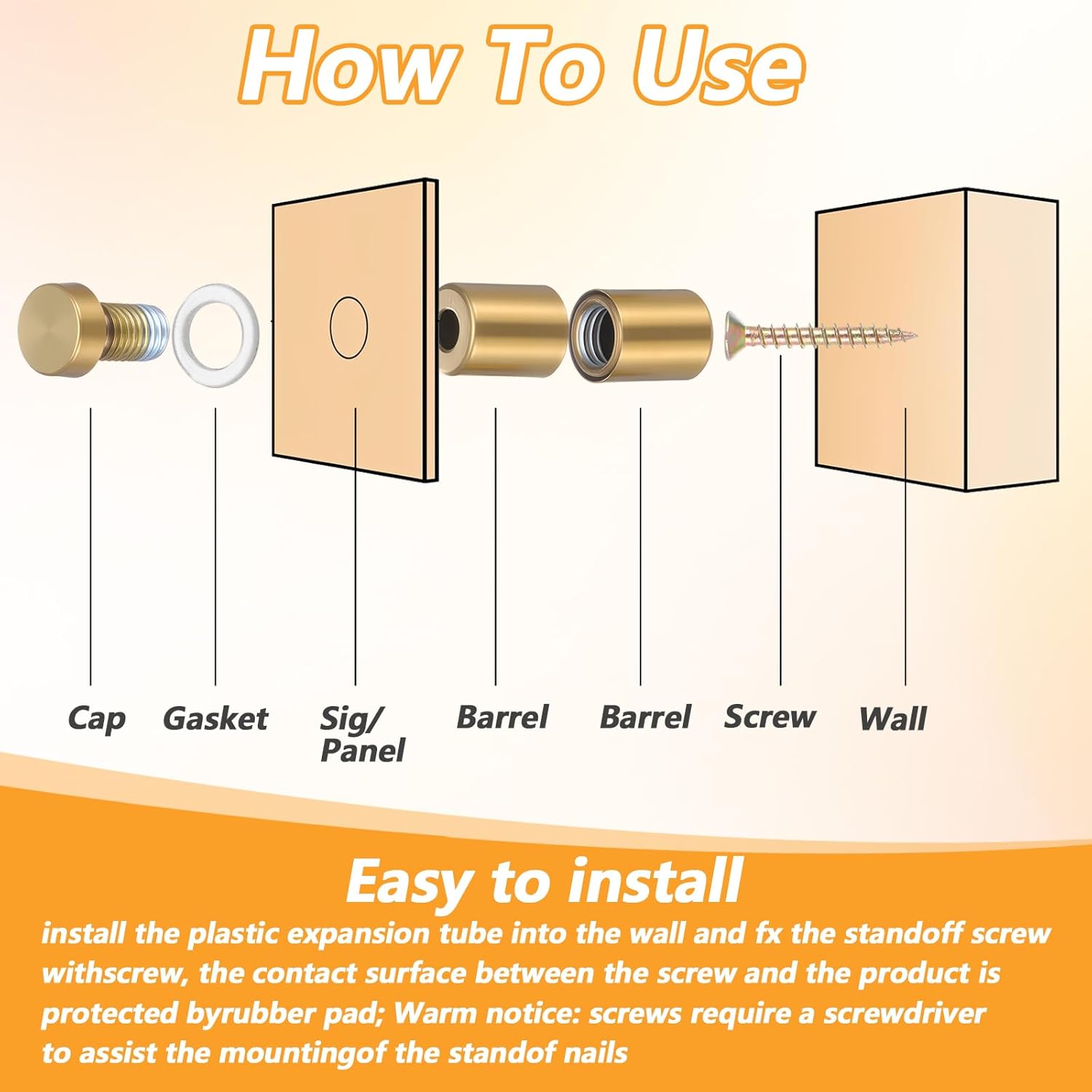 How To Use

Cap

Gasket

Sig/ Panel

Barrel

Barrel

Screw

Wall

Easy to install

install the plastic expansion tube into the wall and fx the standoff screw withscrew, the contact surface between the screw and the product is protected byrubber pad; Warm notice: screws require a screwdriver to assist the mountingof the standof nails