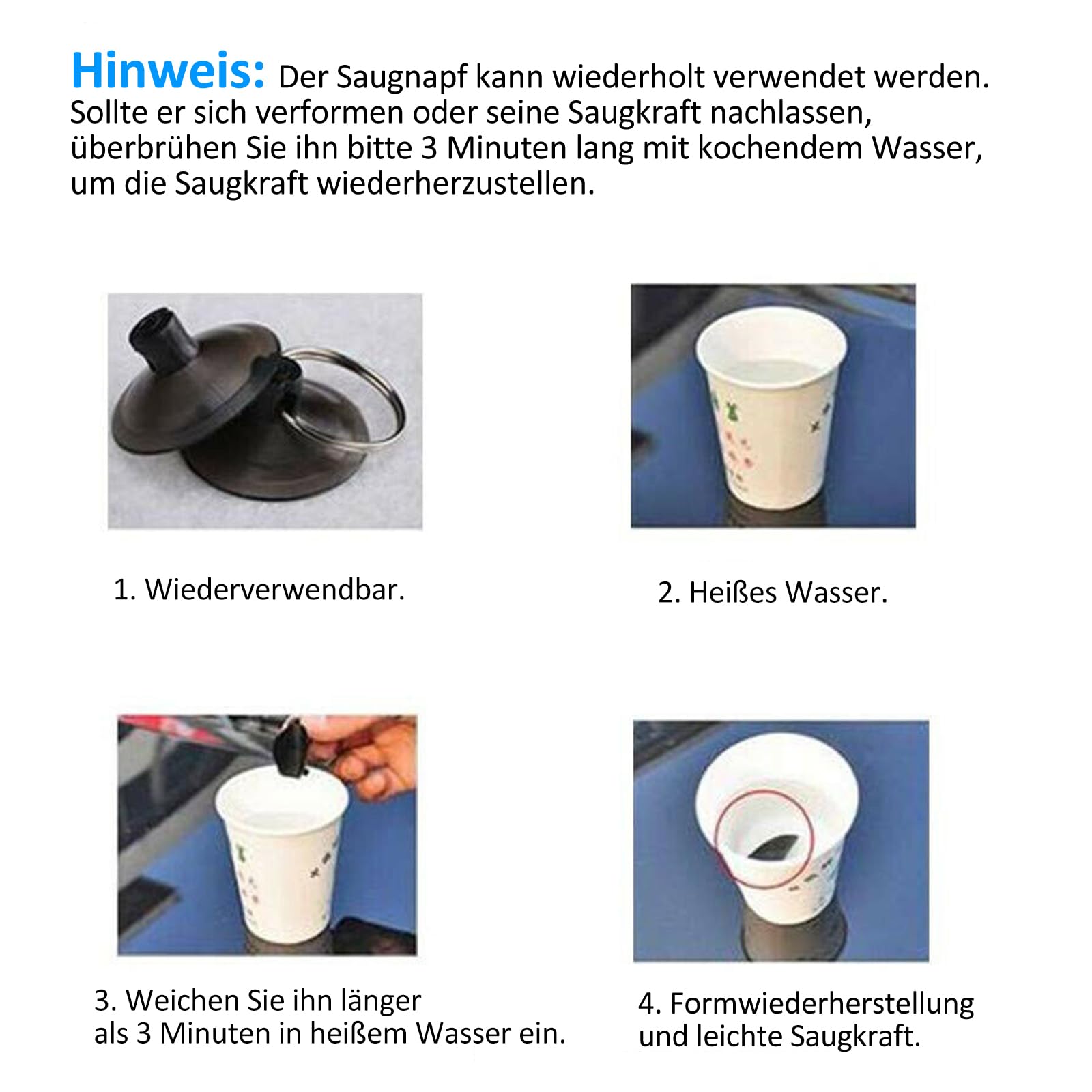 Hinweis: Der Saugnapf kann wiederholt verwendet werden. Sollte er sich verformen oder seine Saugkraft nachlassen, überbrühen Sie ihn bitte 3 Minuten lang mit kochendem Wasser, um die Saugkraft wiederherzustellen.

1. Wiederverwendbar.

2. Heißes Wasser.

3. Weichen Sie ihn länger als 3 Minuten in heißem Wasser ein.

4. Formwiederherstellung und leichte Saugkraft.