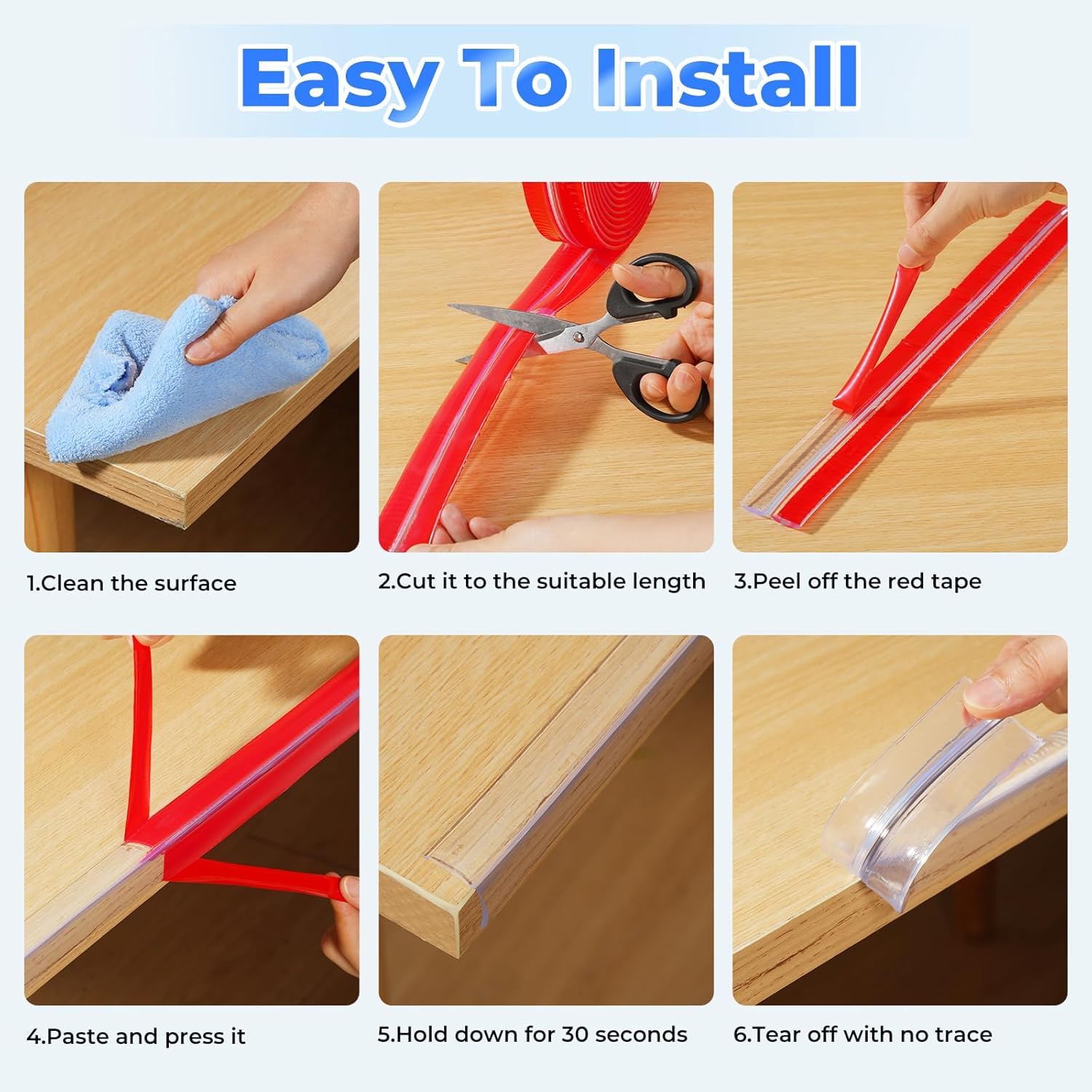 Easy To Install

1.Clean the surface

2.Cut it to the suitable length

3.Peel off the red tape

4.Paste and press it

5.Hold down for 30 seconds

6.Tear off with no trace