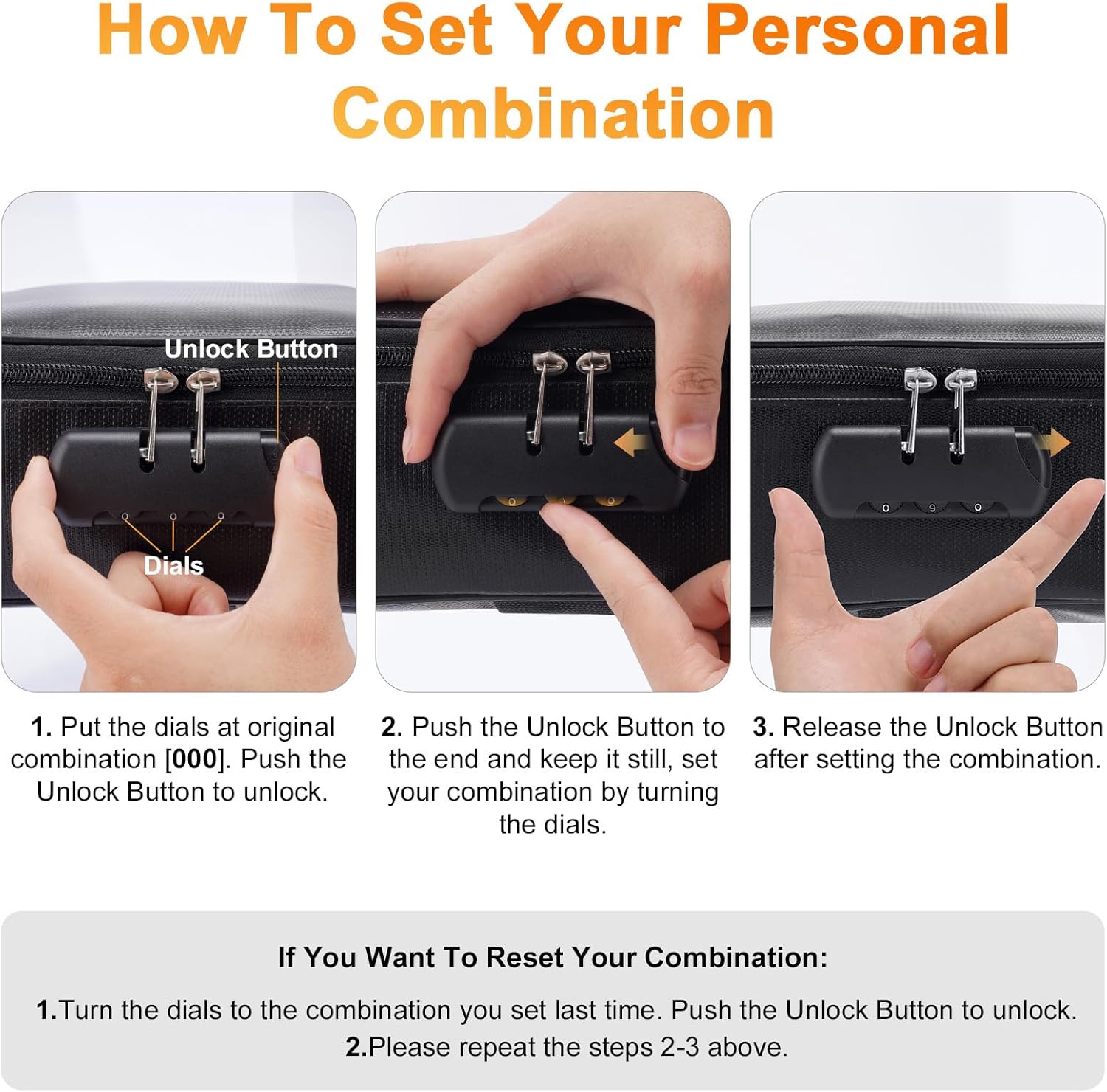 How To Set Your Personal Combination

Unlock Button

Dials

1. Put the dials at original combination [000]. Push the Unlock Button to unlock.

2. Push the Unlock Button to the end and keep it still, set your combination by turning the dials.

3. Release the Unlock Button after setting the combination.

If You Want To Reset Your Combination:

1.Turn the dials to the combination you set last time. Push the Unlock Button to unlock.
2.Please repeat the steps 2-3 above.