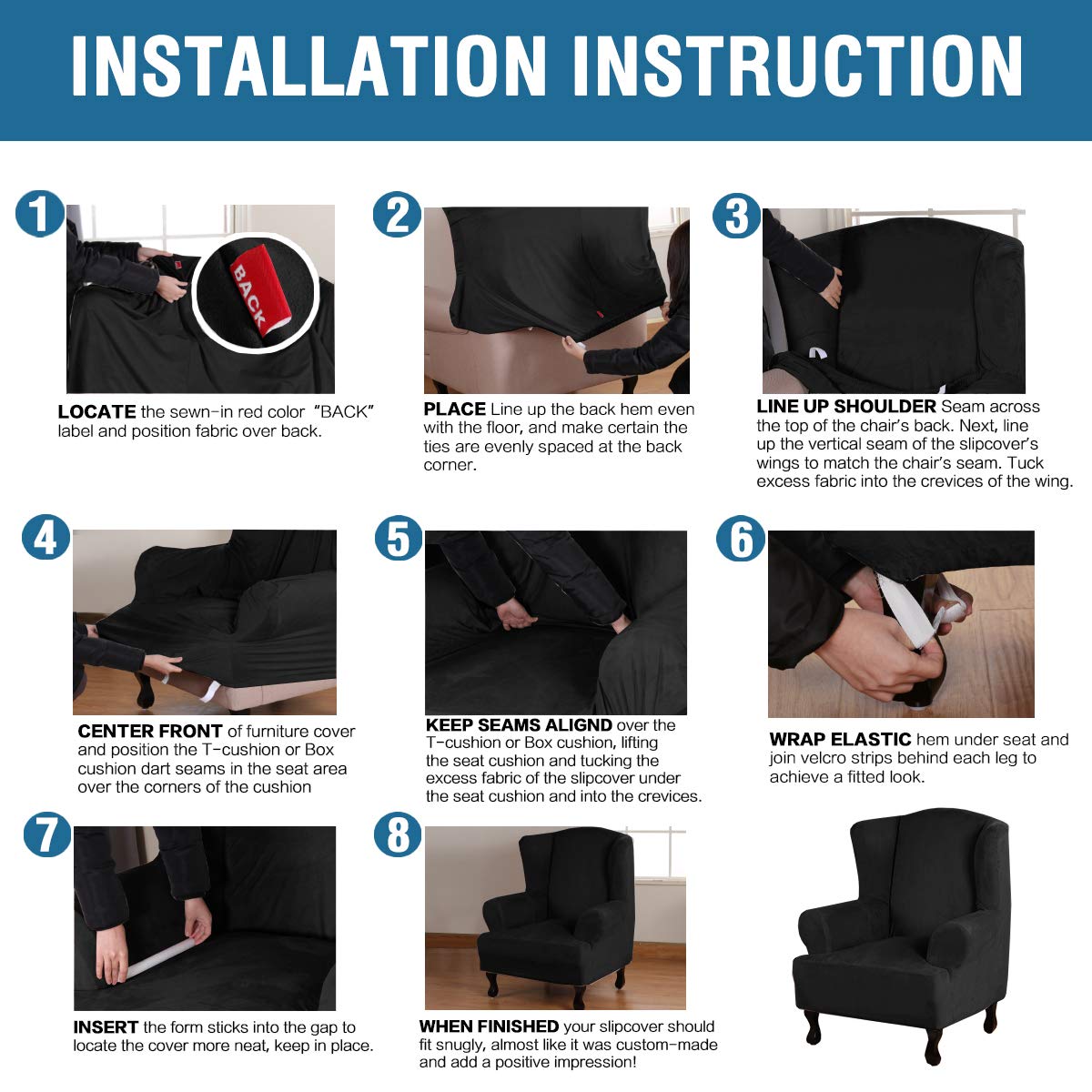 INSTALLATION INSTRUCTION

1

BACK

LOCATE the sewn-in red color "BACK" label and position fabric over back.

2

PLACE Line up the back hem even with the floor, and make certain the ties are evenly spaced at the back corner.

3

LINE UP SHOULDER Seam across the top of the chair's back. Next, line up the vertical seam of the slipcover's wings to match the chair's seam. Tuck excess fabric into the crevices of the wing.

4

CENTER FRONT of furniture cover and position the T-cushion or Box cushion dart seams in the seat area over the corners of the cushion

5

KEEP SEAMS ALIGND over the T-cushion or Box cushion, lifting the seat cushion and tucking the excess fabric of the slipcover under the seat cushion and into the crevices.

6

WRAP ELASTIC hem under seat and join velcro strips behind each leg to achieve a fitted look.

7

INSERT the form sticks into the gap to locate the cover more neat, keep in place.

8

WHEN FINISHED your slipcover should fit snugly, almost like it was custom-made and add a positive impression!