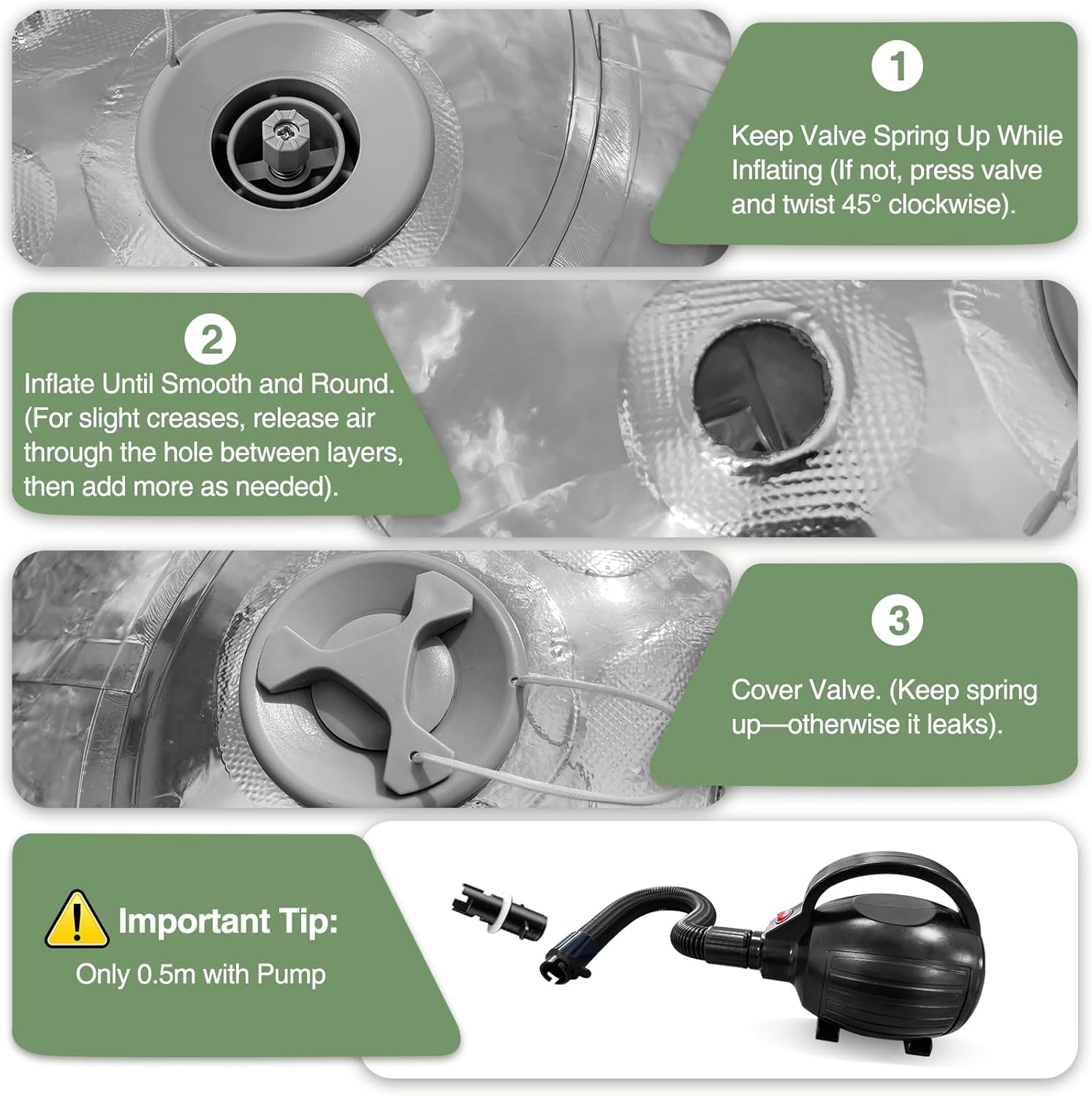 1

Keep Valve Spring Up While Inflating (If not, press valve and twist 45° clockwise).

2

Inflate Until Smooth and Round. (For slight creases, release air through the hole between layers, then add more as needed).

3

Cover Valve. (Keep spring up—otherwise it leaks).

Important Tip:

Only 0.5m with Pump