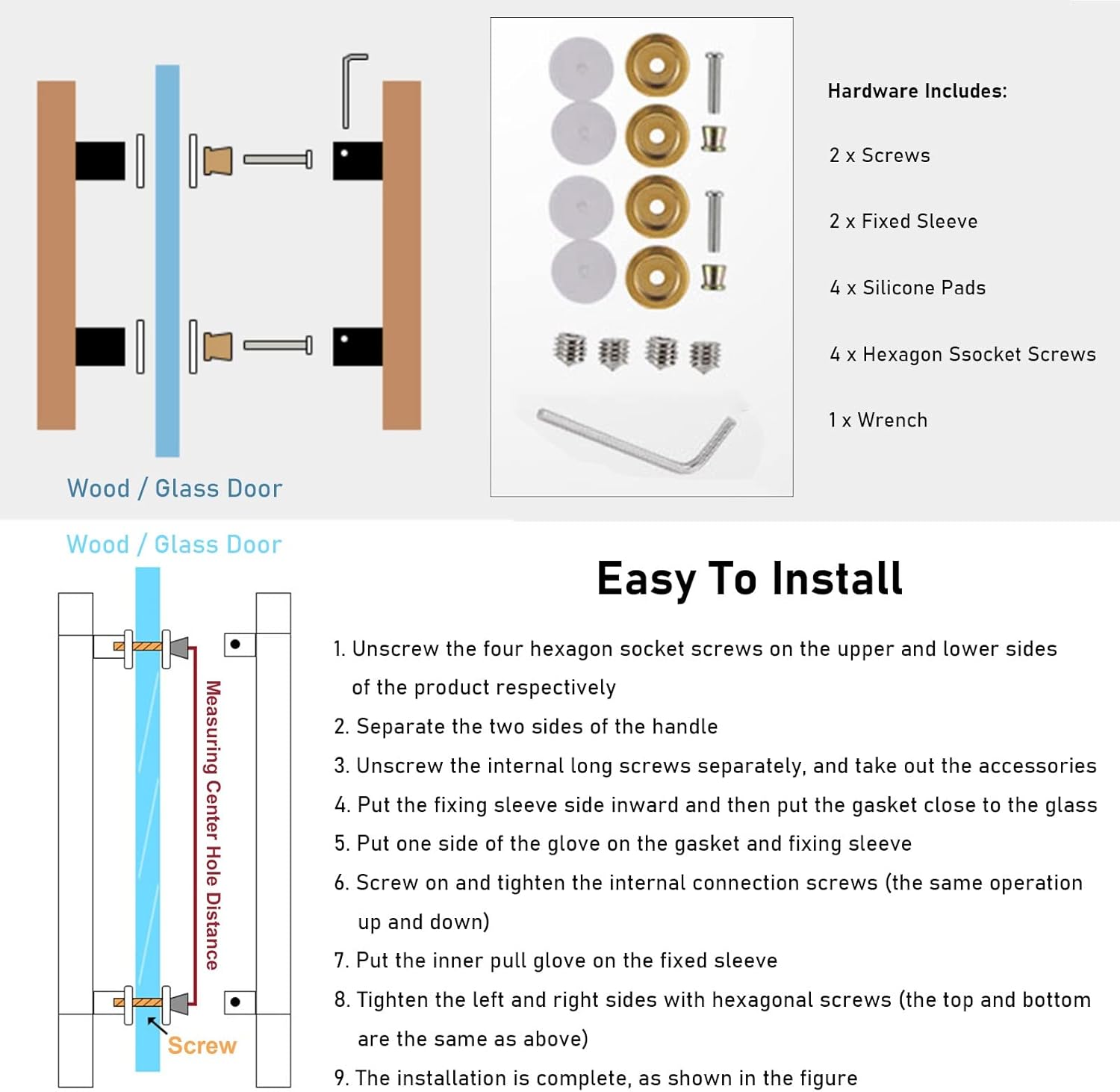 Wood / Glass Door

Hardware Includes:

2 x Screws

2 x Fixed Sleeve

4 x Silicone Pads

4 x Hexagon Ssocket Screws

1 x Wrench

Wood / Glass Door

Measuring Center Hole Distance

Screw

Easy To Install

1. Unscrew the four hexagon socket screws on the upper and lower sides of the product respectively

2. Separate the two sides of the handle

3. Unscrew the internal long screws separately, and take out the accessories

4. Put the fixing sleeve side inward and then put the gasket close to the glass

5. Put one side of the glove on the gasket and fixing sleeve

6. Screw on and tighten the internal connection screws (the same operation up and down)

7. Put the inner pull glove on the fixed sleeve

8. Tighten the left and right sides with hexagonal screws (the top and bottom are the same as above)

9. The installation is complete, as shown in the figure