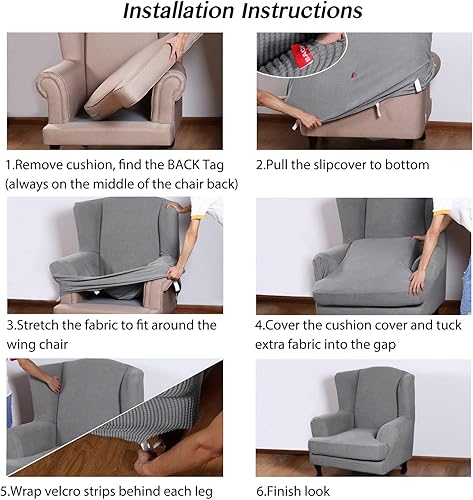 Installation Instructions

BACK

1.Remove cushion, find the BACK Tag (always on the middle of the chair back)

2.Pull the slipcover to bottom

3.Stretch the fabric to fit around the wing chair

4.Cover the cushion cover and tuck extra fabric into the gap

5.Wrap velcro strips behind each leg

6.Finish look