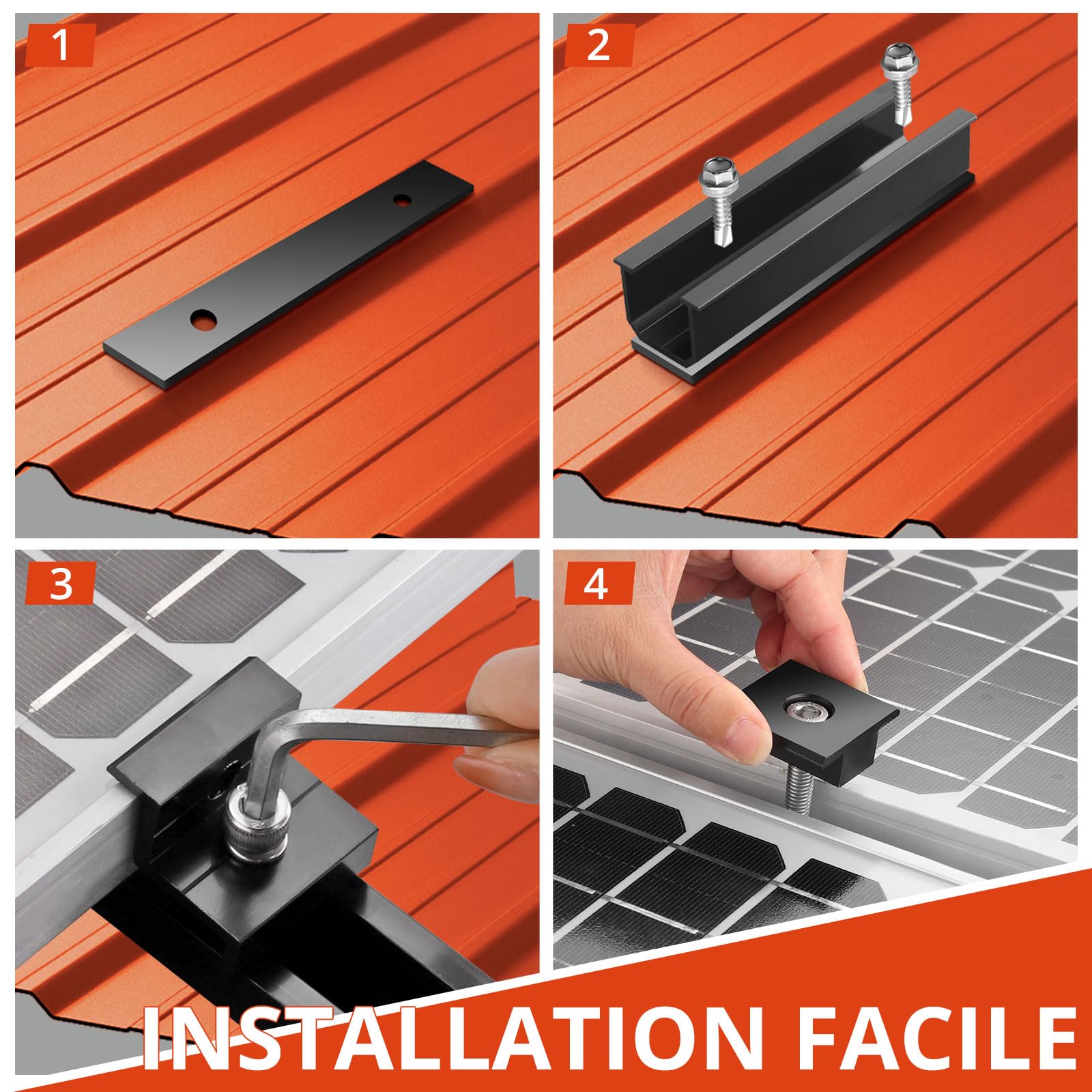 1

2

3

4

INSTALLATION FACILE