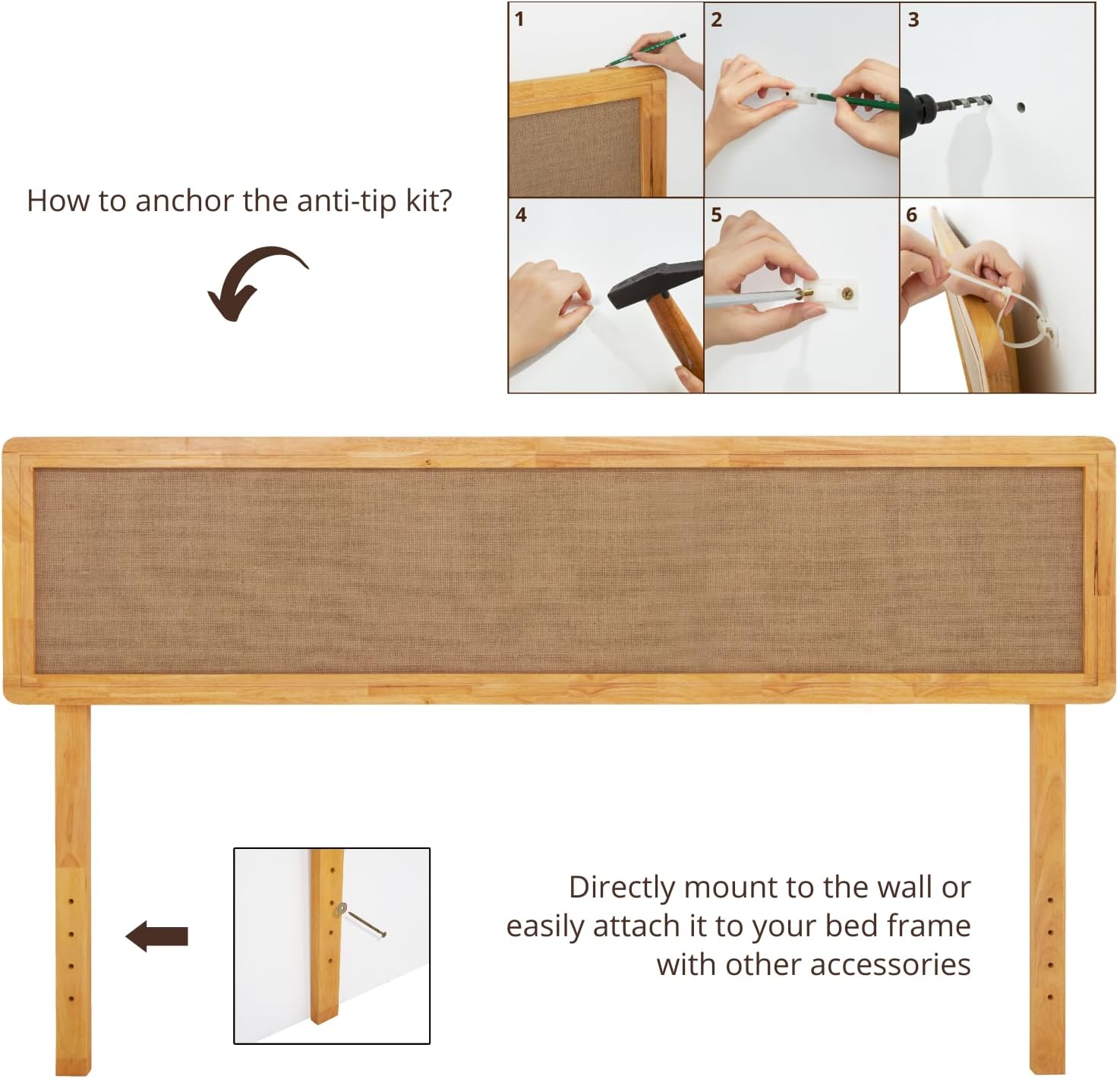 How to anchor the anti-tip kit?

1

2

3

4

5

6

Directly mount to the wall or easily attach it to your bed frame with other accessories