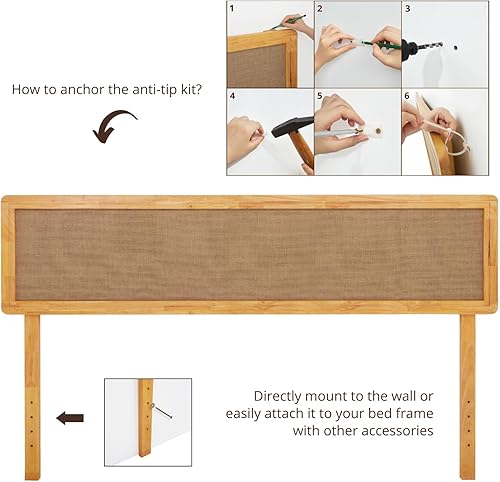 How to anchor the anti-tip kit?

1
2
3
4
5
6

Directly mount to the wall or easily attach it to your bed frame with other accessories