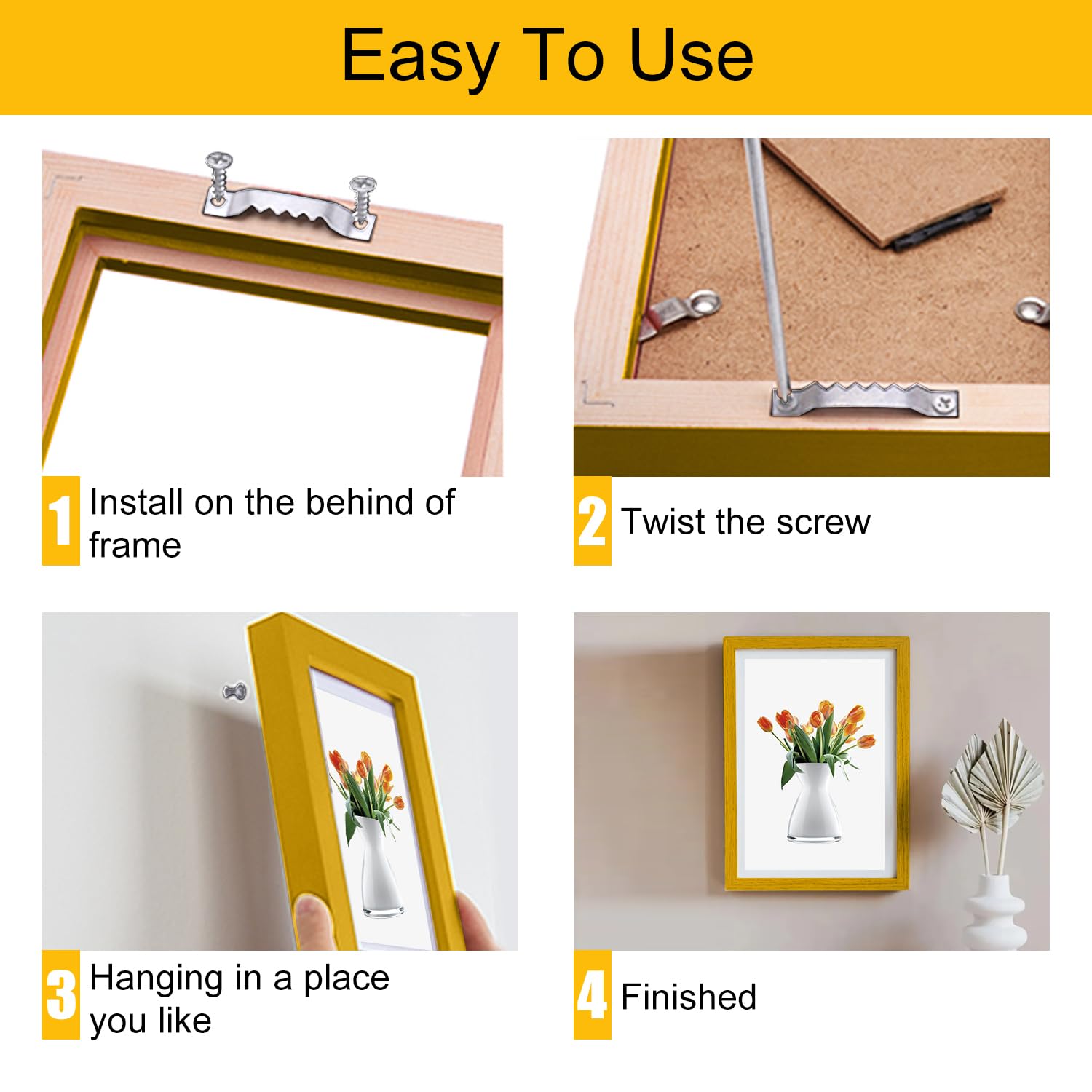 Easy To Use

1 Install on the behind of frame

2 Twist the screw

3 Hanging in a place you like

4 Finished