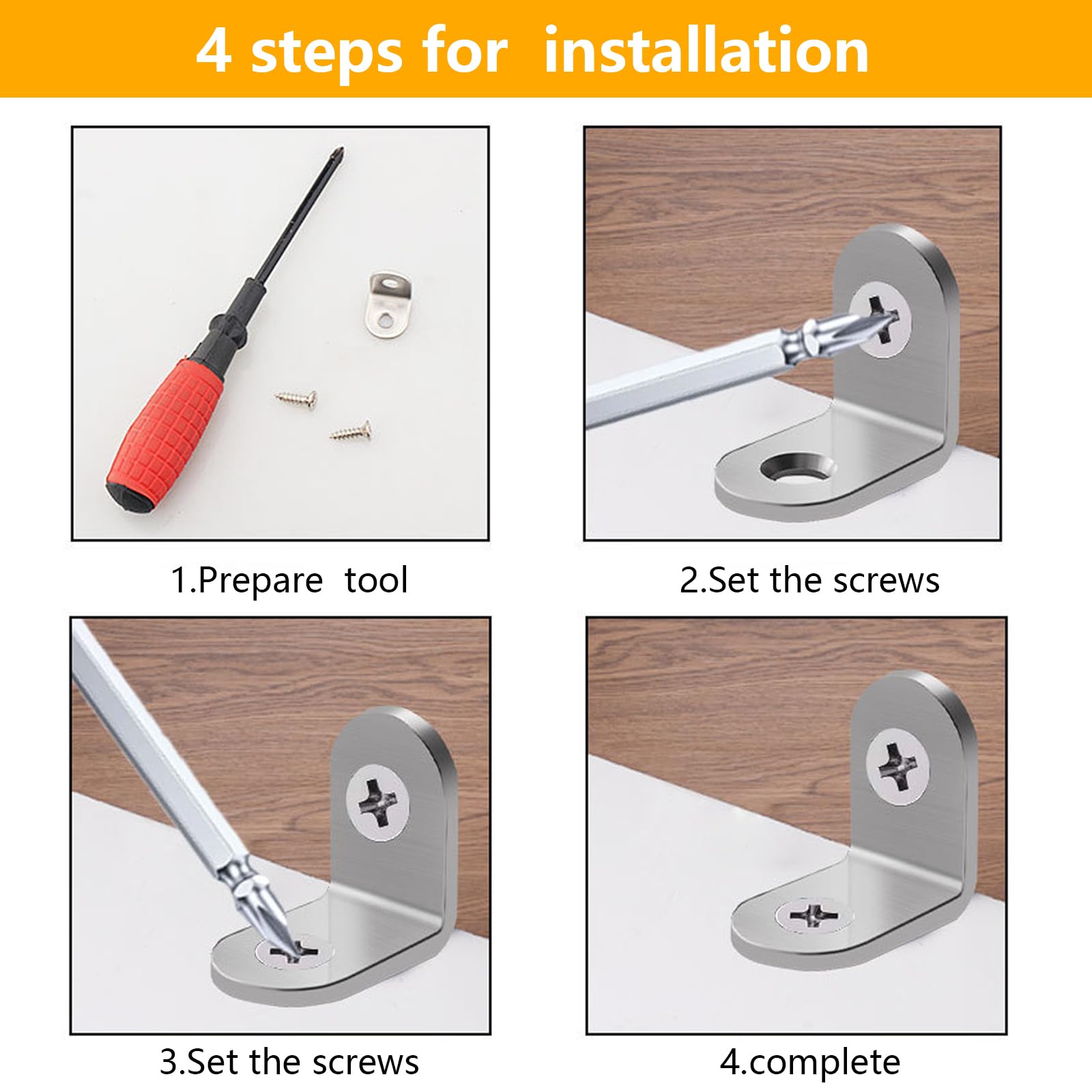 4 steps for installation

1.Prepare tool

2.Set the screws

3.Set the screws

4.complete