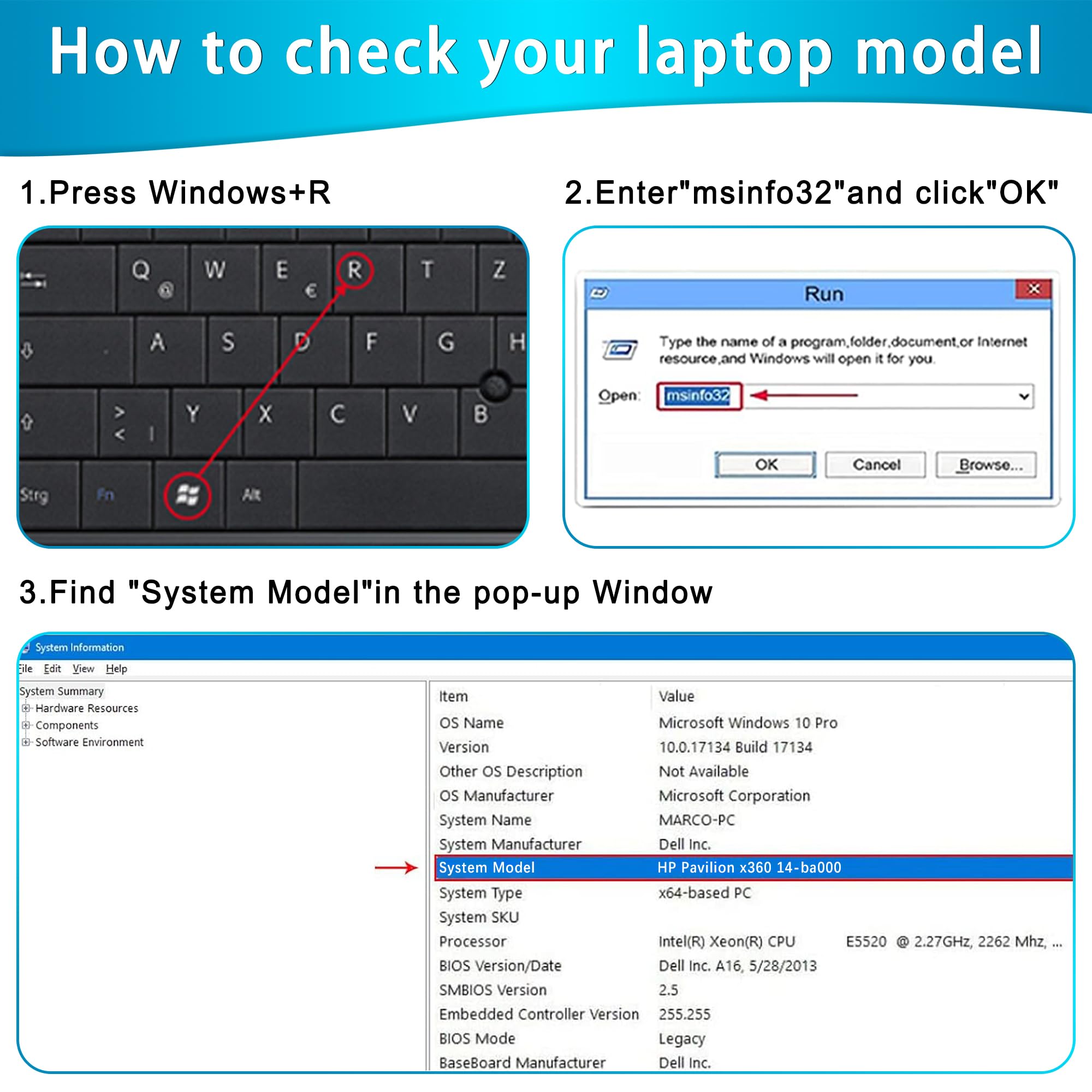 How to check your laptop model

1.Press Windows+R

Q @ W E € R T Z
A S D F G H
> < | Y X C V B
Strg Fn Alt

2.Enter"msinfo32"and click"OK"

Run

Type the name of a program,folder,document,or Internet resource,and Windows will open it for you.

Open: msinfo32

OK Cancel Browse...

3.Find "System Model"in the pop-up Window

System Information

File Edit View Help

System Summary
Hardware Resources
Components
Software Environment

| Item | Value |
|---|---|
| OS Name | Microsoft Windows 10 Pro |
| Version | 10.0.17134 Build 17134 |
| Other OS Description | Not Available |
| OS Manufacturer | Microsoft Corporation |
| System Name | MARCO-PC |
| System Manufacturer | Dell Inc. |
| System Model | HP Pavilion x360 14-ba000 |
| System Type | x64-based PC |
| System SKU | |
| Processor | Intel(R) Xeon(R) CPU E5520 @ 2.27GHz, 2262 Mhz, ... |
| BIOS Version/Date | Dell Inc. A16, 5/28/2013 |
| SMBIOS Version | 2.5 |
| Embedded Controller Version | 255.255 |
| BIOS Mode | Legacy |
| BaseBoard Manufacturer | Dell Inc. |