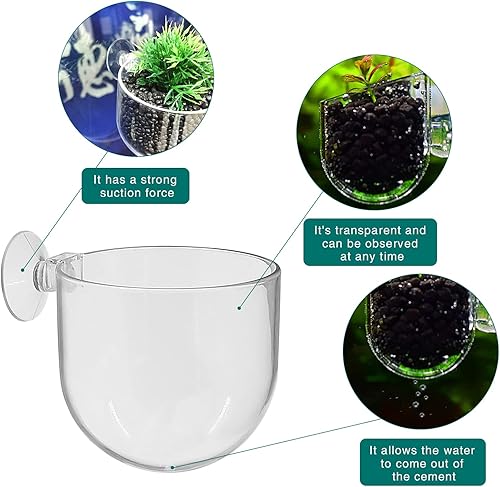 It has a strong suction force

It's transparent and can be observed at any time

It allows the water to come out of the cement