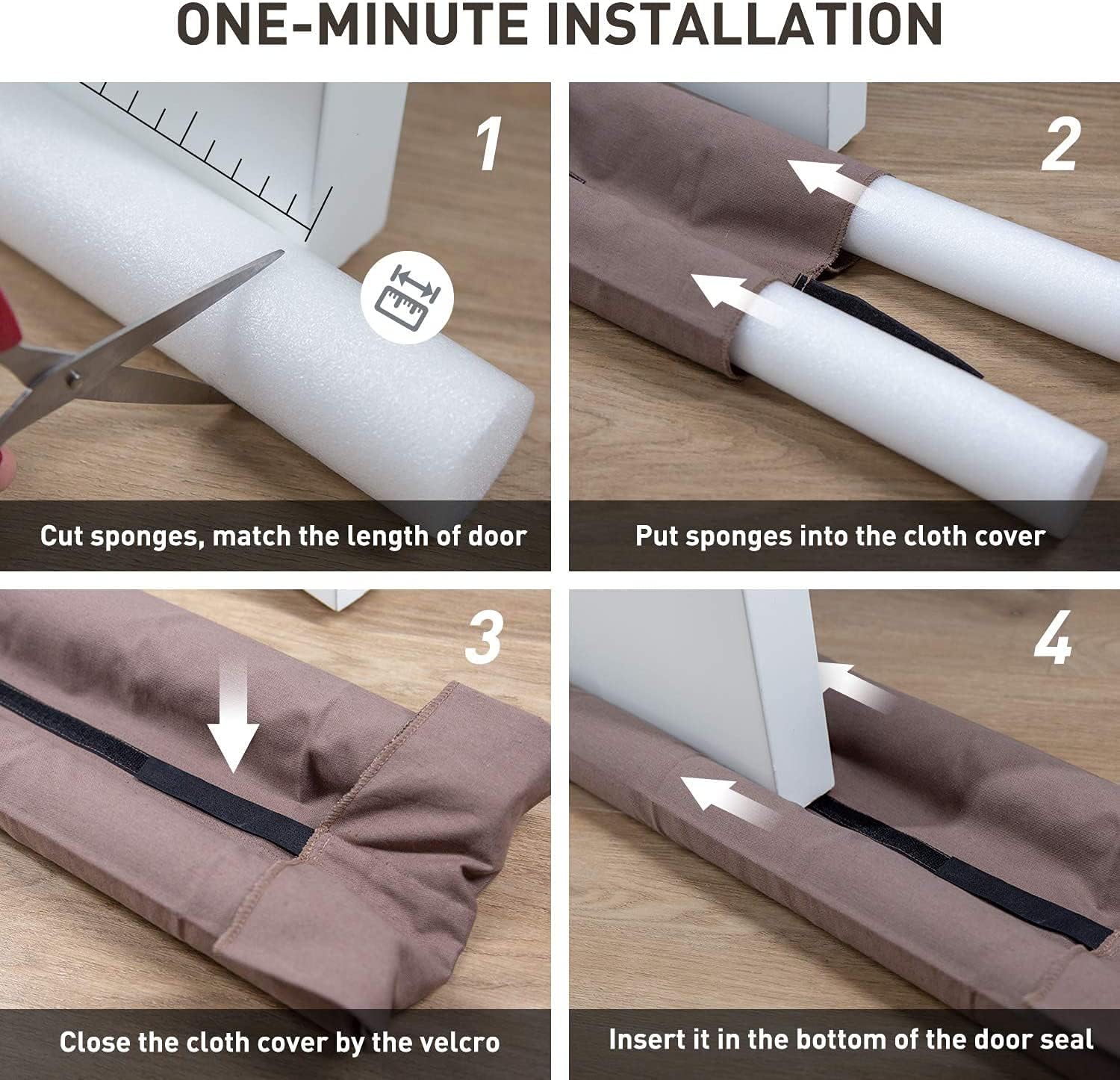 ONE-MINUTE INSTALLATION

1

Cut sponges, match the length of door

2

Put sponges into the cloth cover

3

Close the cloth cover by the velcro

4

Insert it in the bottom of the door seal