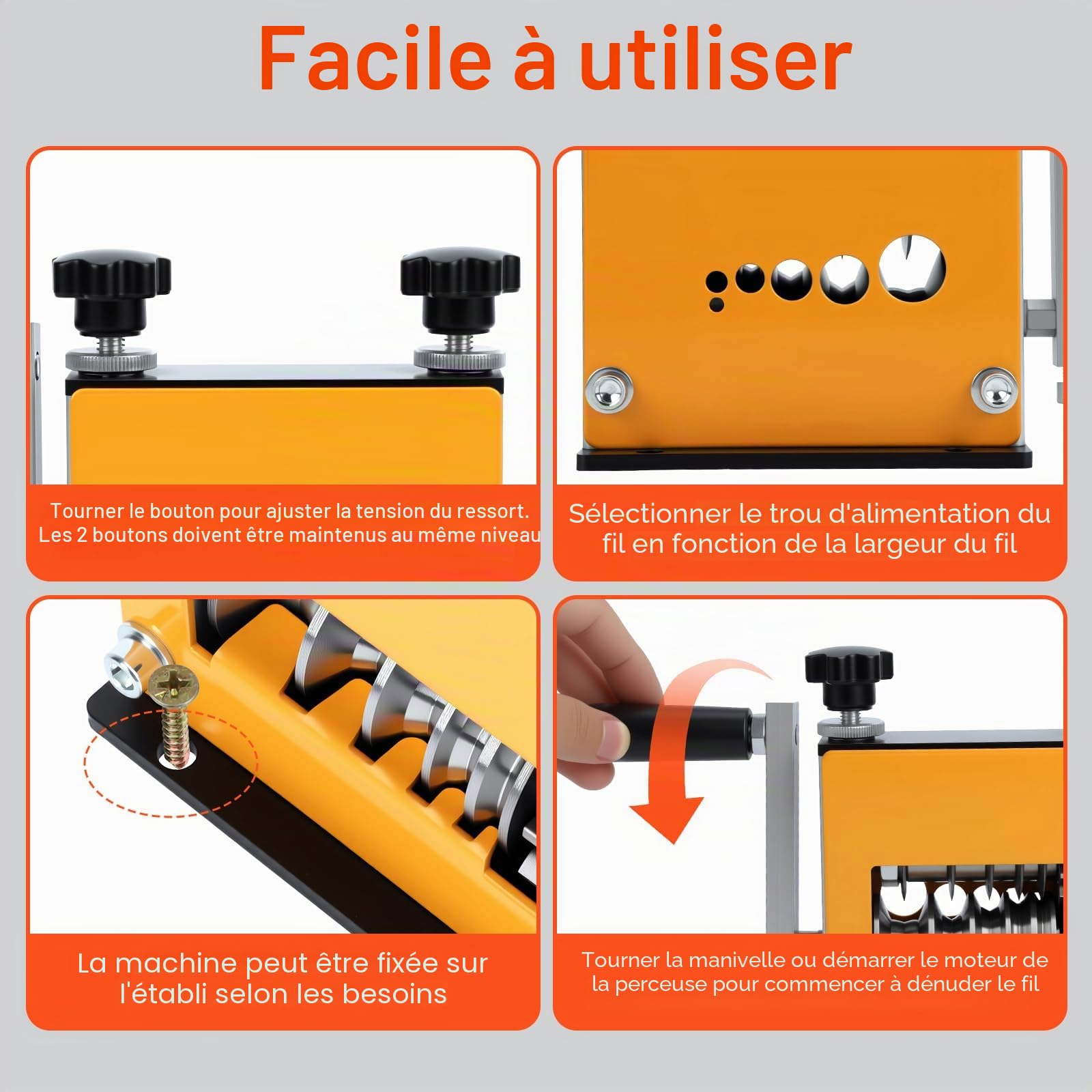 Facile à utiliser

Tourner le bouton pour ajuster la tension du ressort. Les 2 boutons doivent être maintenus au même niveau

Sélectionner le trou d'alimentation du fil en fonction de la largeur du fil

La machine peut être fixée sur l'établi selon les besoins

Tourner la manivelle ou démarrer le moteur de la perceuse pour commencer à dénuder le fil