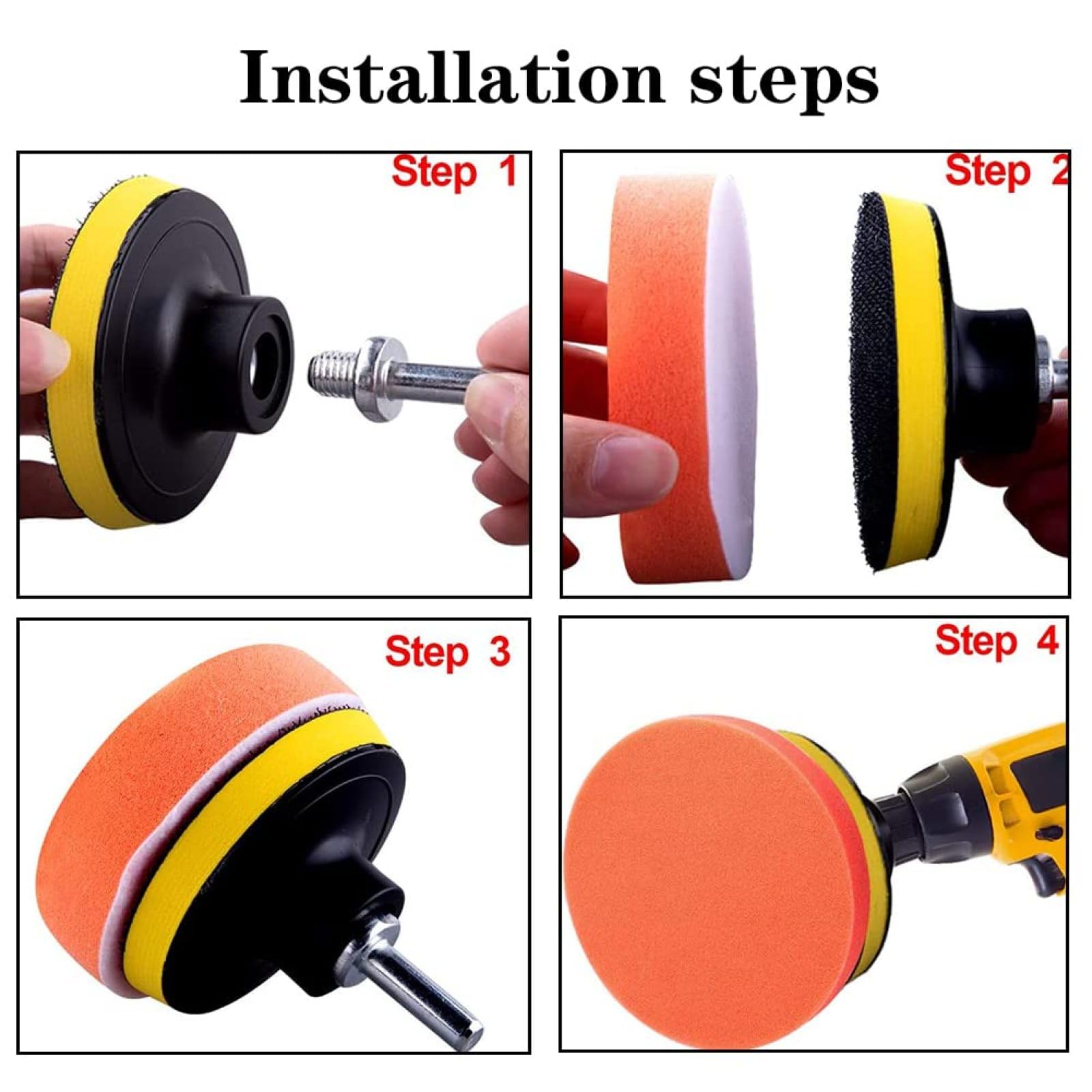 Installation steps

Step 1

Step 2

Step 3

Step 4