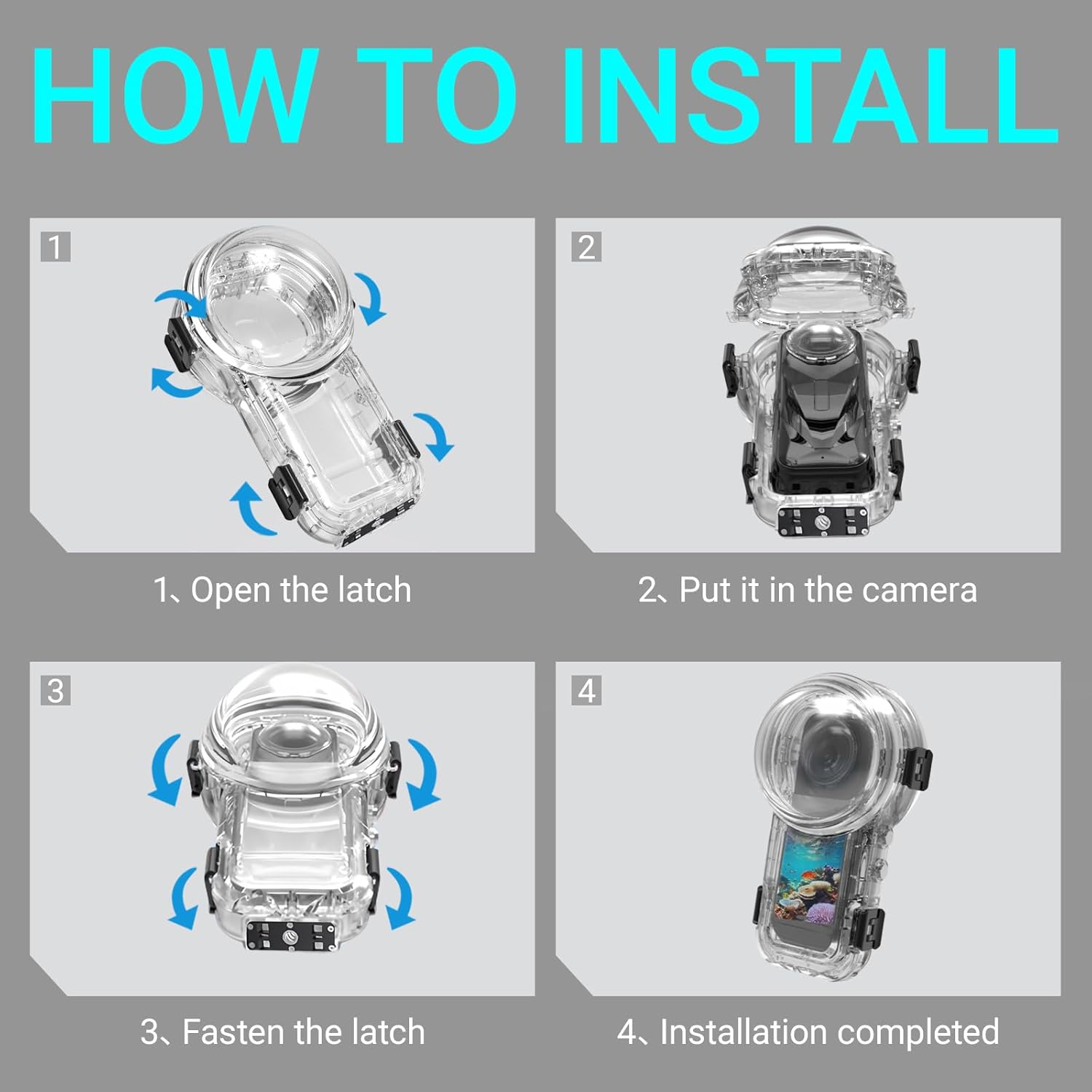 HOW TO INSTALL

1

1、Open the latch

2

2、Put it in the camera

3

3、Fasten the latch

4

4、Installation completed