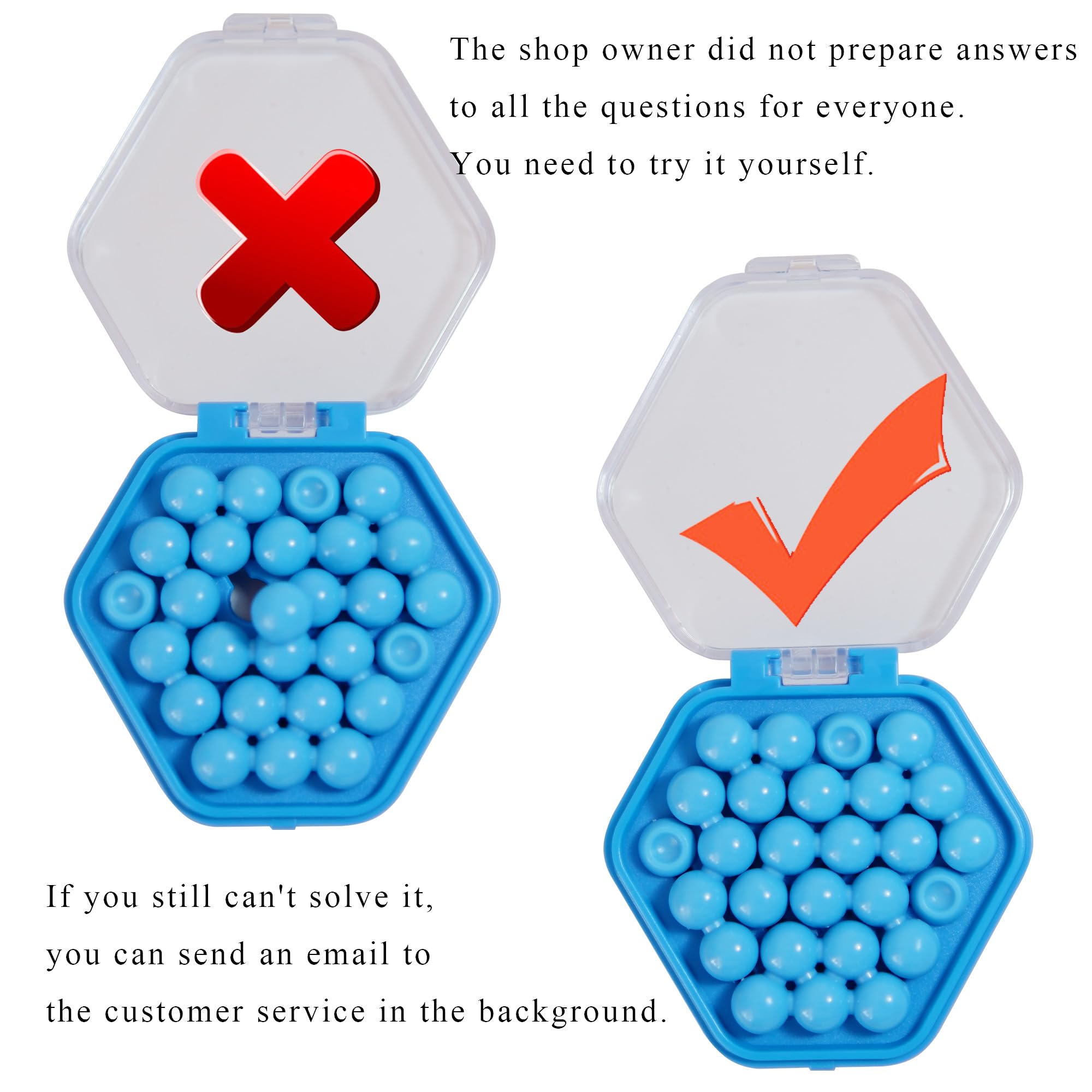 The shop owner did not prepare answers to all the questions for everyone. You need to try it yourself.

If you still can't solve it, you can send an email to the customer service in the background.