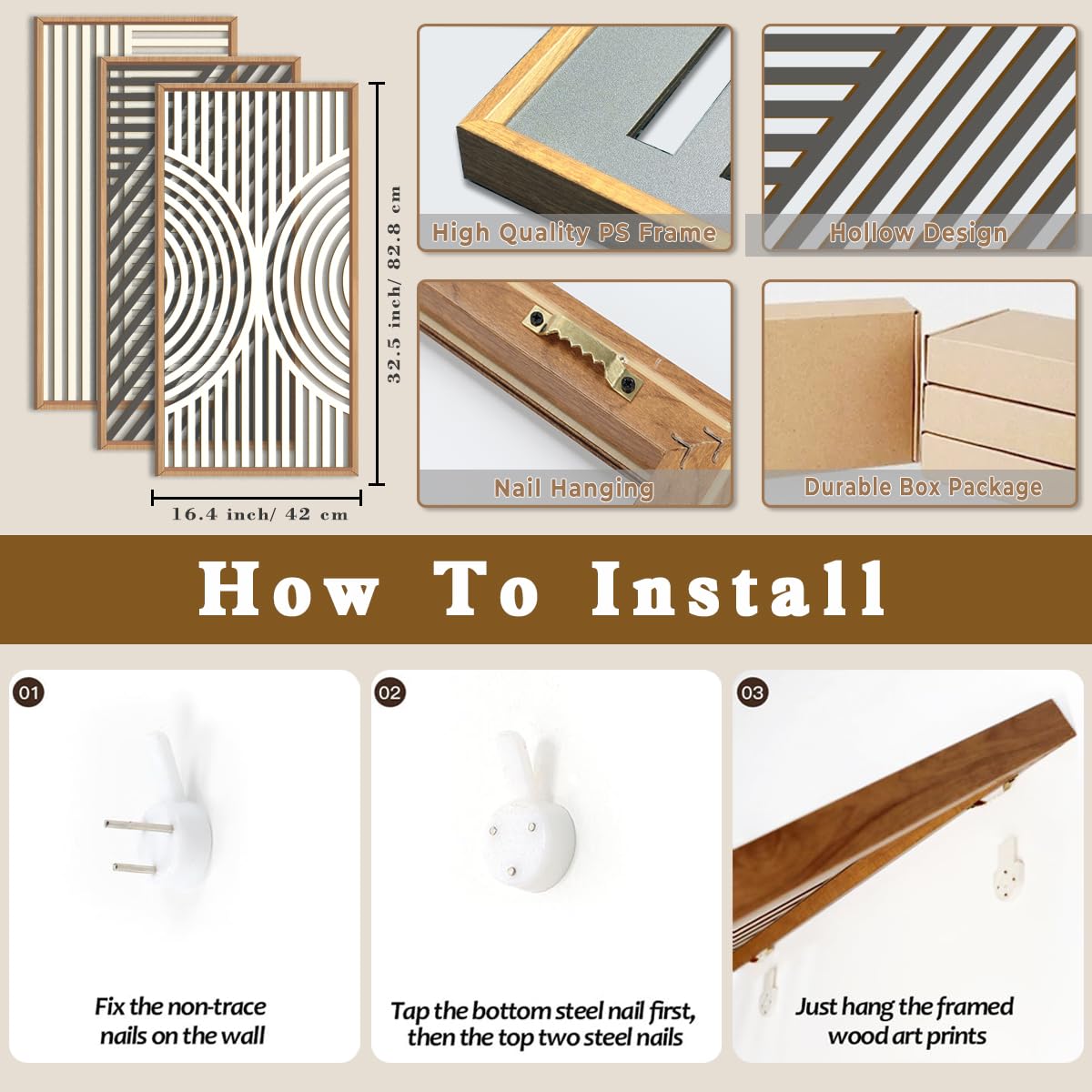 32.5 inch/ 82.8 cm

16.4 inch/ 42 cm

High Quality PS Frame

Hollow Design

Nail Hanging

Durable Box Package

How To Install

01

Fix the non-trace nails on the wall

02

Tap the bottom steel nail first, then the top two steel nails

03

Just hang the framed wood art prints