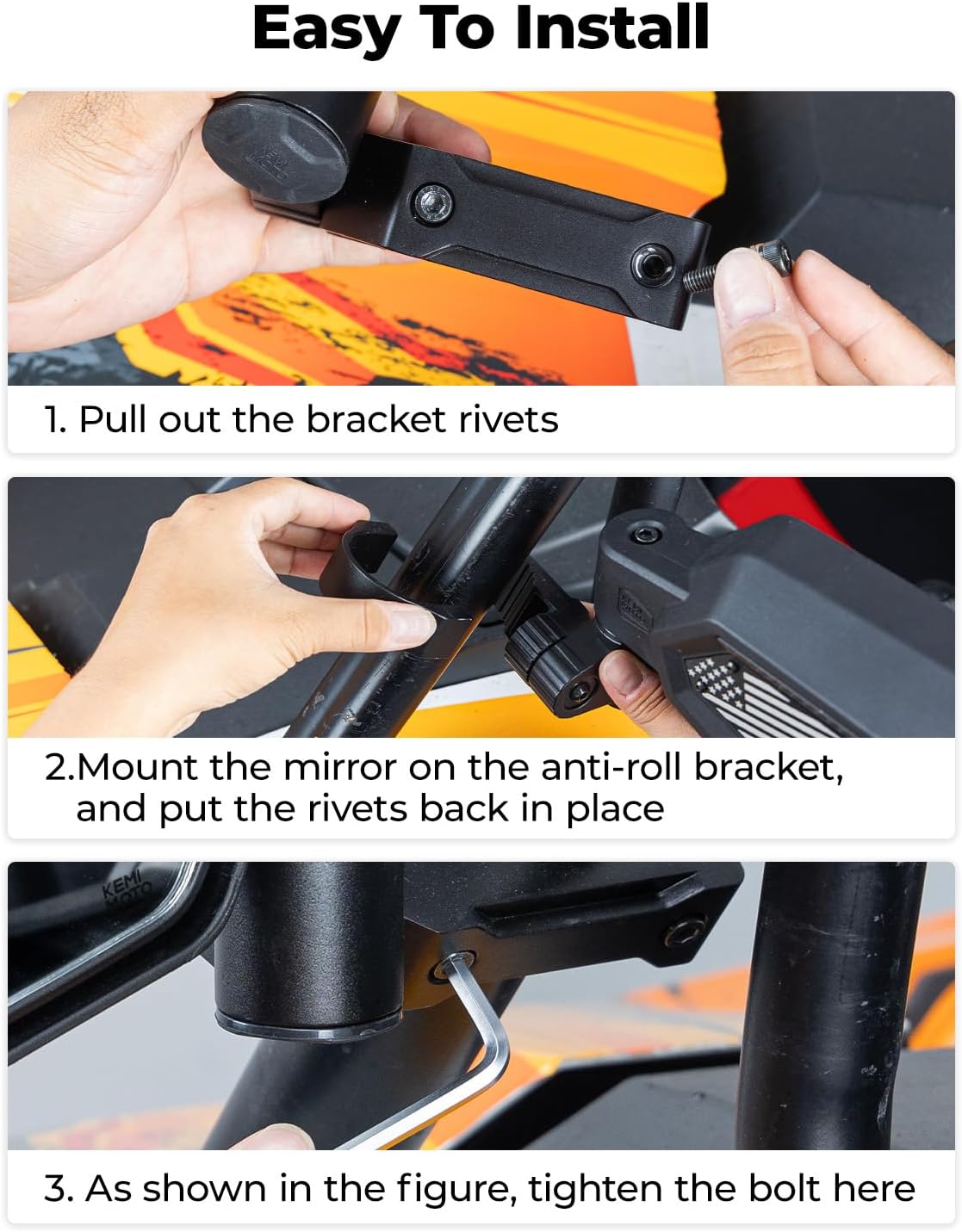 Easy To Install

1. Pull out the bracket rivets

2.Mount the mirror on the anti-roll bracket, and put the rivets back in place

KEMI MOTO

3. As shown in the figure, tighten the bolt here