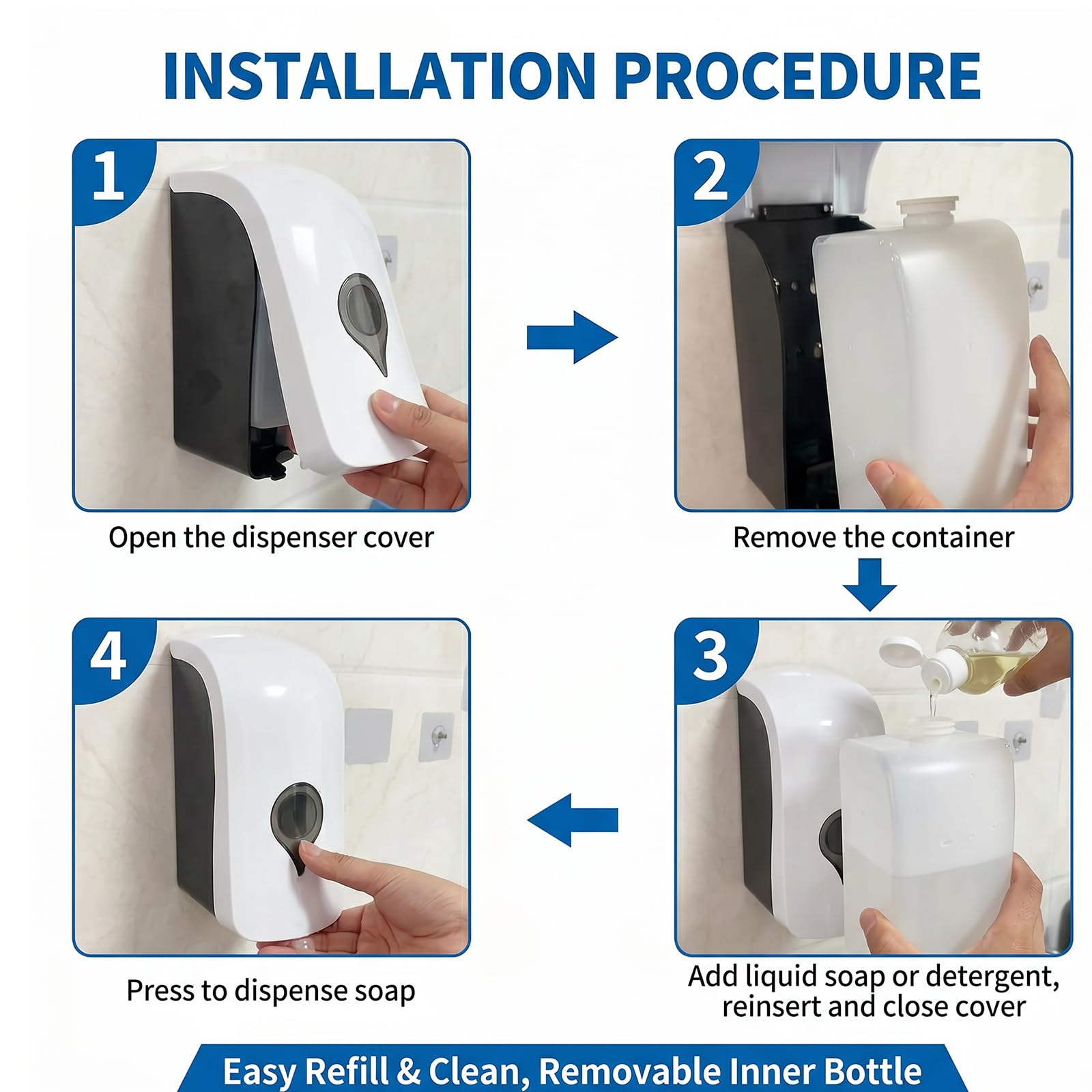 INSTALLATION PROCEDURE

1

Open the dispenser cover

2

Remove the container

3

Add liquid soap or detergent, reinsert and close cover

4

Press to dispense soap

Easy Refill & Clean, Removable Inner Bottle